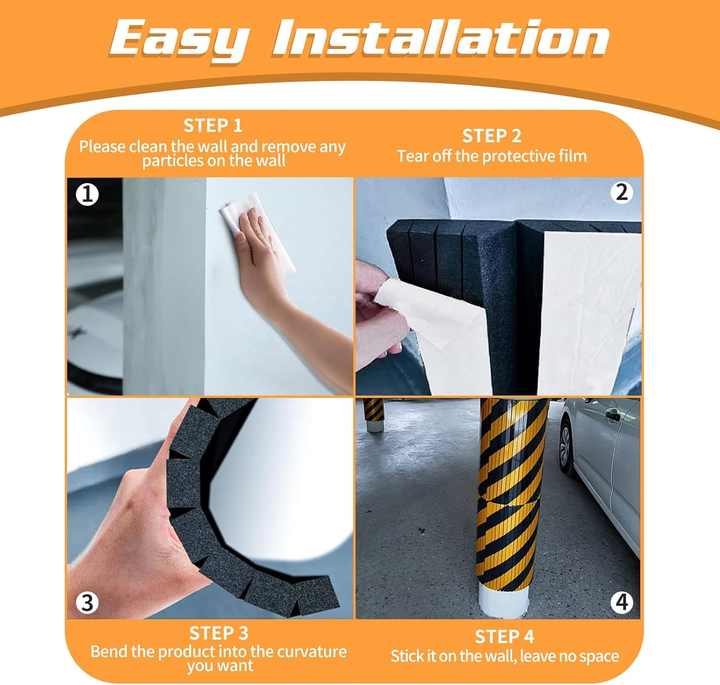 Easy Installation

STEP 1
Please clean the wall and remove any particles on the wall

STEP 2
Tear off the protective film

1

2

3

4

STEP 3
Bend the product into the curvature you want

STEP 4
Stick it on the wall, leave no space