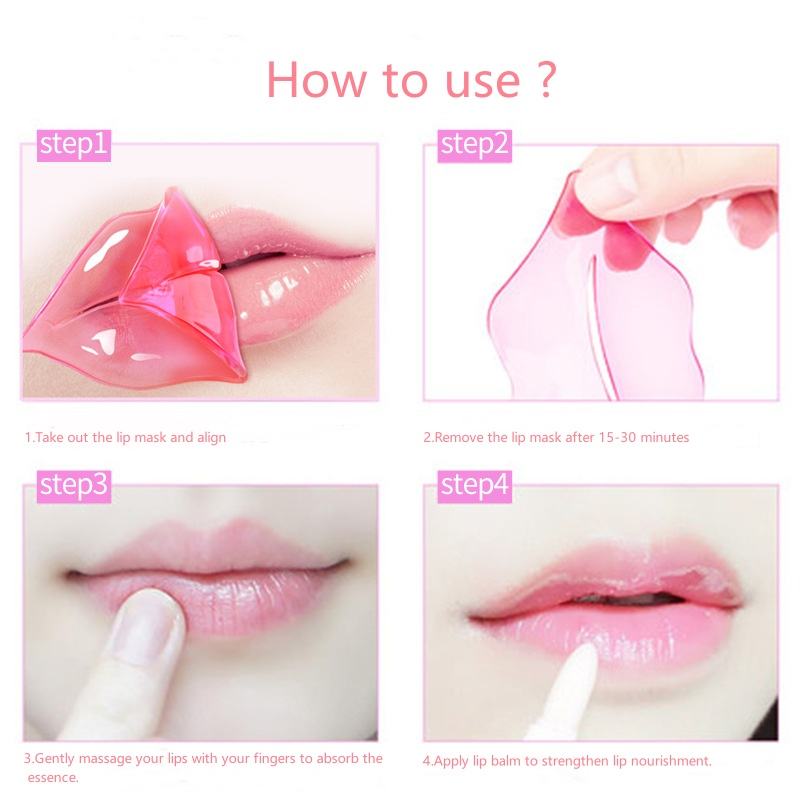 How to use ?

step1

1.Take out the lip mask and align

step2

2.Remove the lip mask after 15-30 minutes

step3

3.Gently massage your lips with your fingers to absorb the essence.

step4

4.Apply lip balm to strengthen lip nourishment.