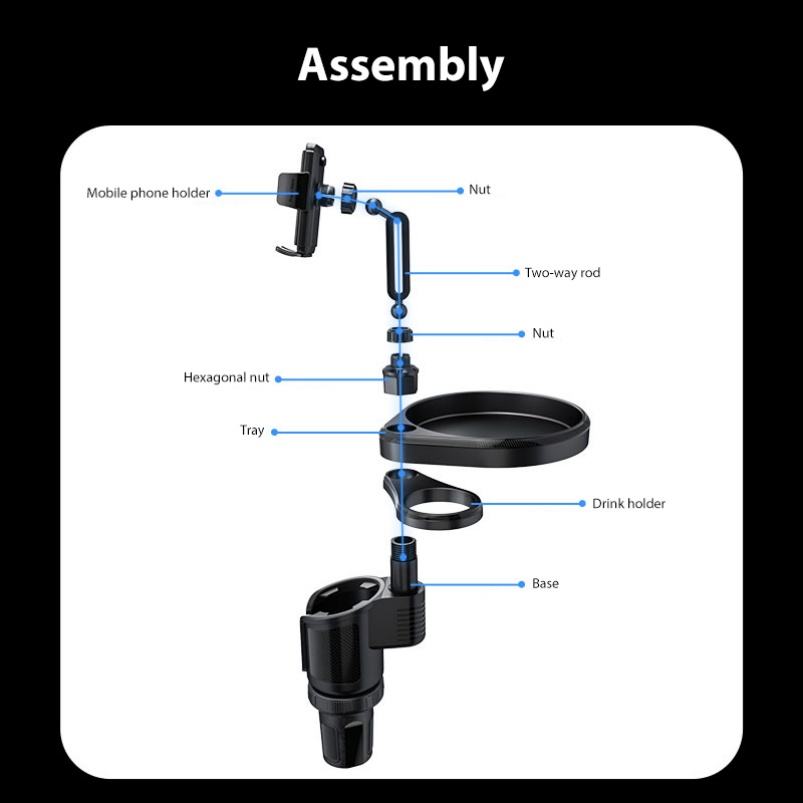 Assembly

Mobile phone holder

Nut

Two-way rod

Nut

Hexagonal nut

Tray

Drink holder

Base