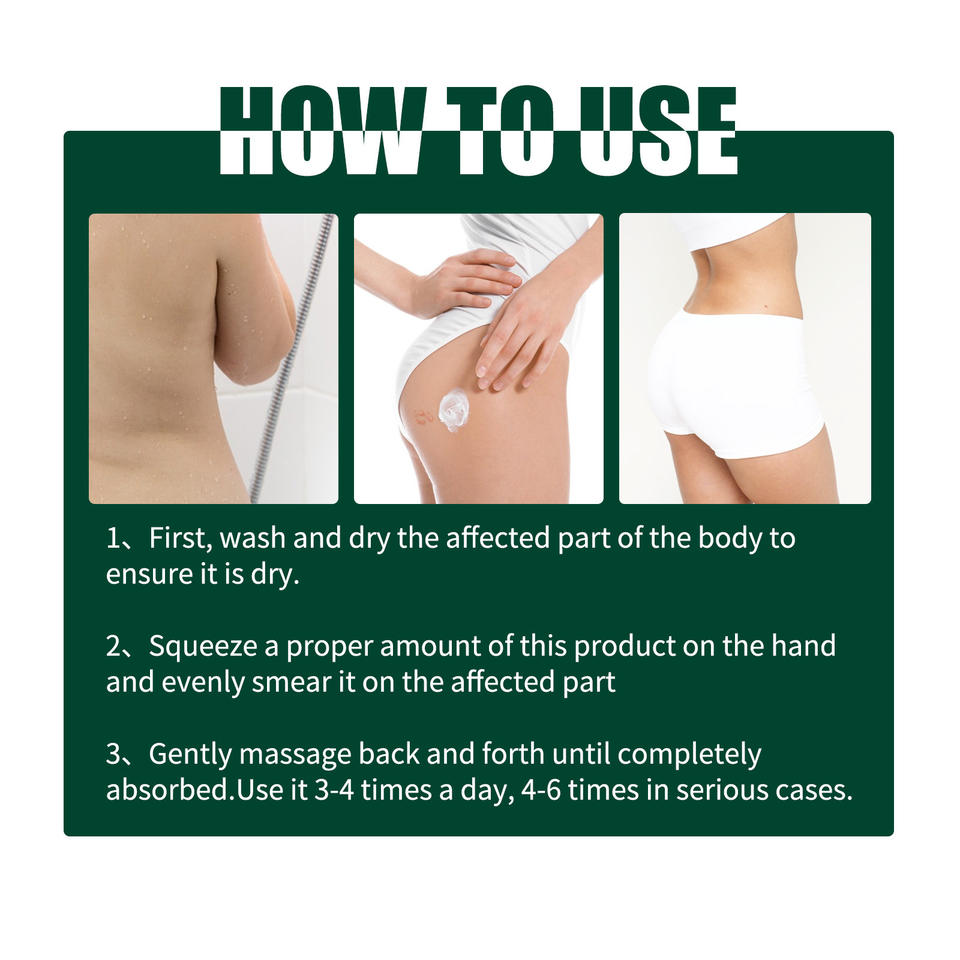 HOW TO USE

1、First, wash and dry the affected part of the body to ensure it is dry.

2、Squeeze a proper amount of this product on the hand and evenly smear it on the affected part

3、Gently massage back and forth until completely absorbed.Use it 3-4 times a day, 4-6 times in serious cases.