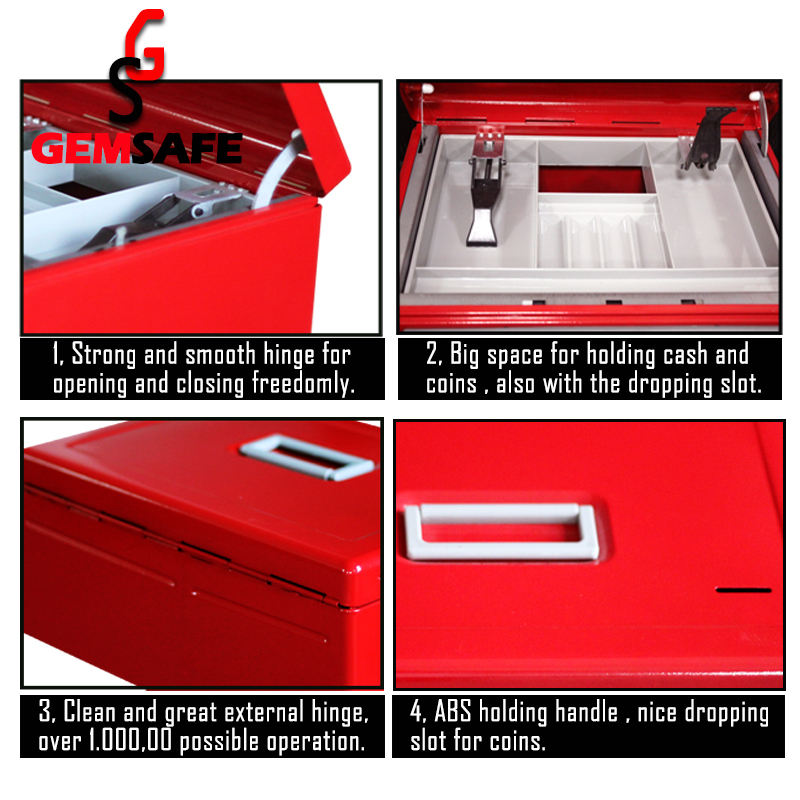 GS
GEMSAFE

1, Strong and smooth hinge for opening and closing freedomly.

2, Big space for holding cash and coins , also with the dropping slot.

3, Clean and great external hinge, over 1.000,00 possible operation.

4, ABS holding handle , nice dropping slot for coins.