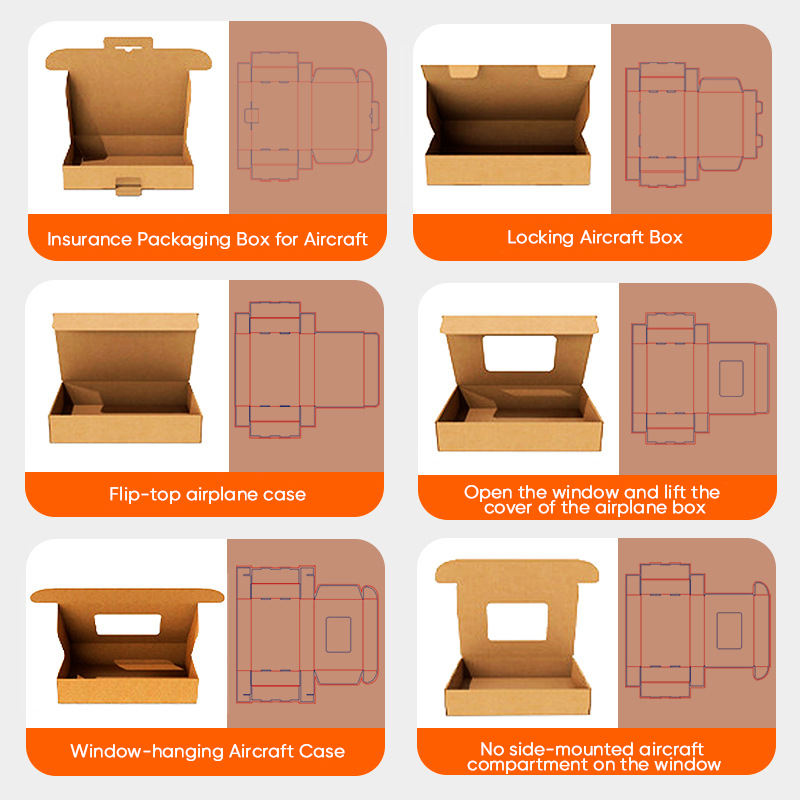 Insurance Packaging Box for Aircraft

Locking Aircraft Box

Flip-top airplane case

Open the window and lift the cover of the airplane box

Window-hanging Aircraft Case

No side-mounted aircraft compartment on the window