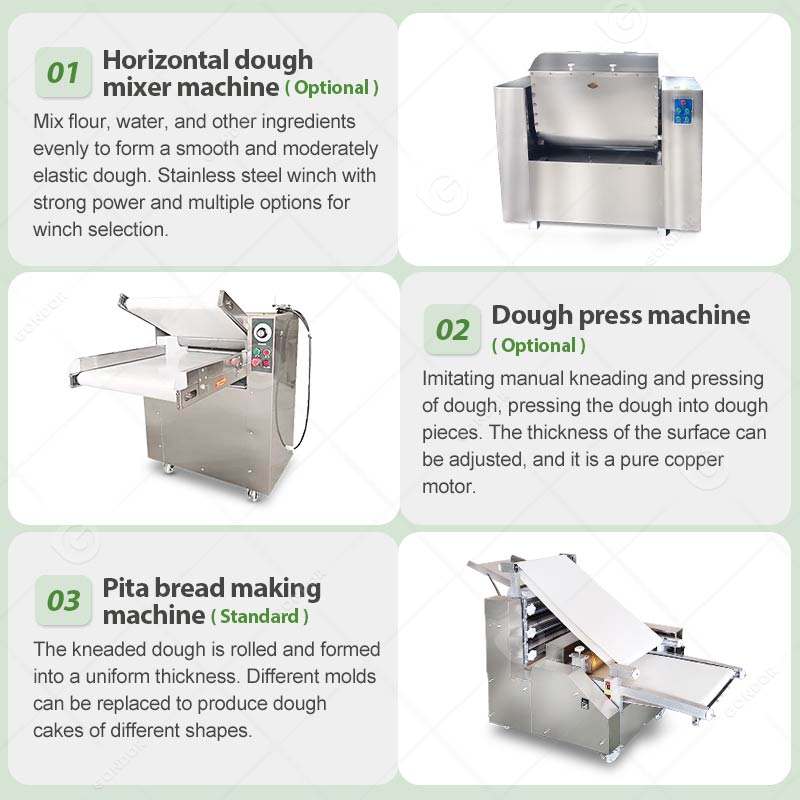 01 Horizontal dough mixer machine ( Optional )

Mix flour, water, and other ingredients evenly to form a smooth and moderately elastic dough. Stainless steel winch with strong power and multiple options for winch selection.

02 Dough press machine ( Optional )

Imitating manual kneading and pressing of dough, pressing the dough into dough pieces. The thickness of the surface can be adjusted, and it is a pure copper motor.

03 Pita bread making machine ( Standard )

The kneaded dough is rolled and formed into a uniform thickness. Different molds can be replaced to produce dough cakes of different shapes.