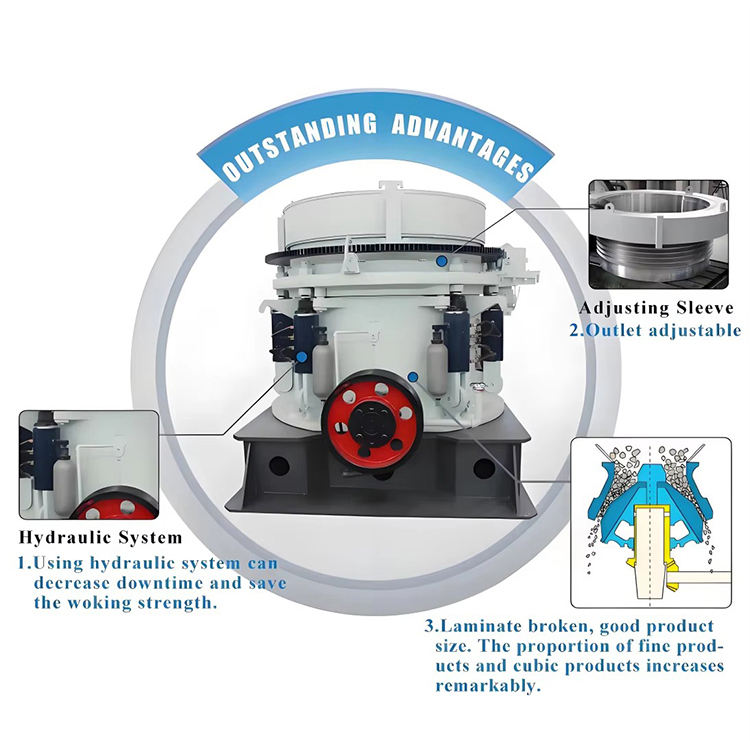 OUTSTANDING ADVANTAGES

Adjusting Sleeve
2.Outlet adjustable

Hydraulic System
1.Using hydraulic system can decrease downtime and save the woking strength.

3.Laminate broken, good product size. The proportion of fine products and cubic products increases remarkably.