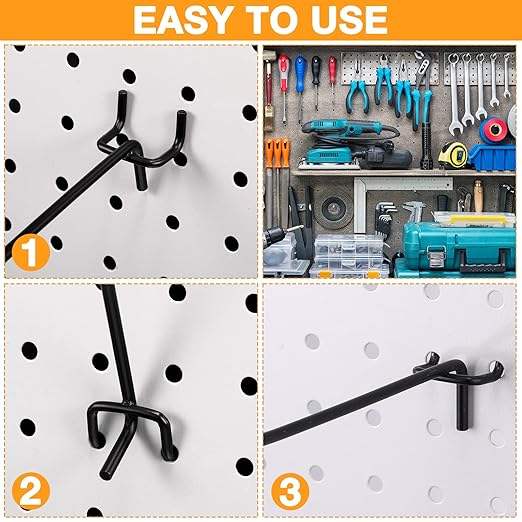 EASY TO USE

1

2

3