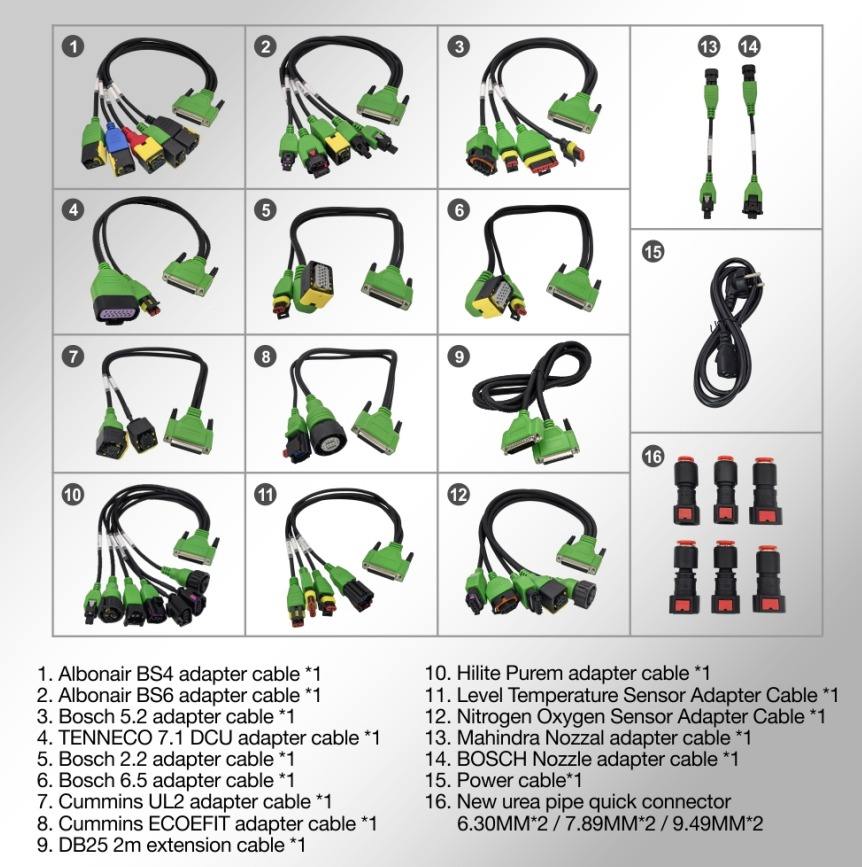 1
2
3
13 14
4
5
6
15
7
8
9
16
10
11
12

1. Albonair BS4 adapter cable *1
2. Albonair BS6 adapter cable *1
3. Bosch 5.2 adapter cable *1
4. TENNECO 7.1 DCU adapter cable *1
5. Bosch 2.2 adapter cable *1
6. Bosch 6.5 adapter cable *1
7. Cummins UL2 adapter cable *1
8. Cummins ECOEFIT adapter cable *1
9. DB25 2m extension cable *1

10. Hilite Purem adapter cable *1
11. Level Temperature Sensor Adapter Cable *1
12. Nitrogen Oxygen Sensor Adapter Cable *1
13. Mahindra Nozzal adapter cable *1
14. BOSCH Nozzle adapter cable *1
15. Power cable*1
16. New urea pipe quick connector 6.30MM*2 / 7.89MM*2 / 9.49MM*2