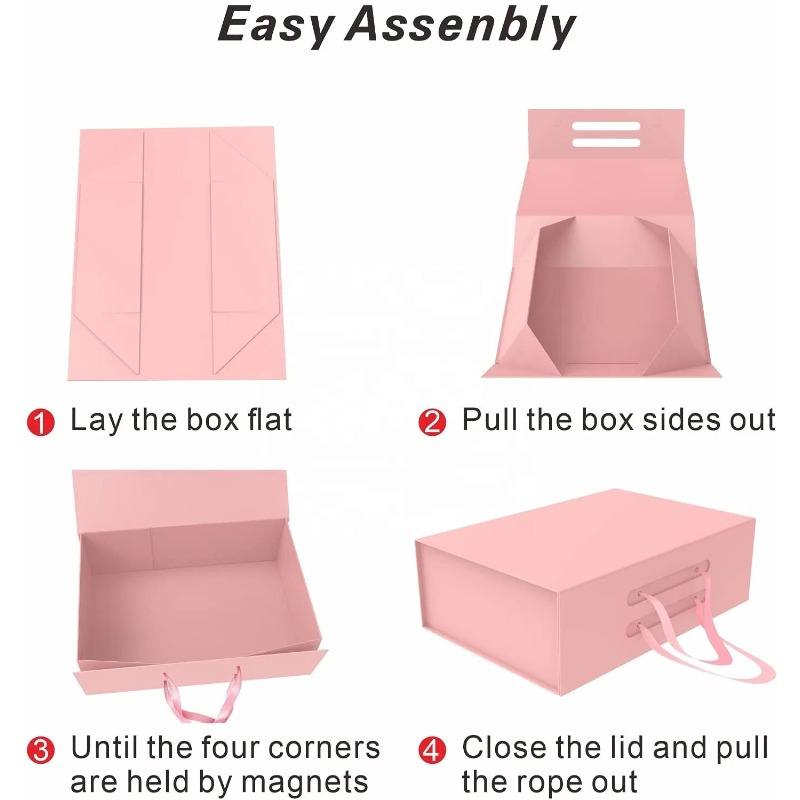 Easy Assenbly

1 Lay the box flat

2 Pull the box sides out

3 Until the four corners are held by magnets

4 Close the lid and pull the rope out