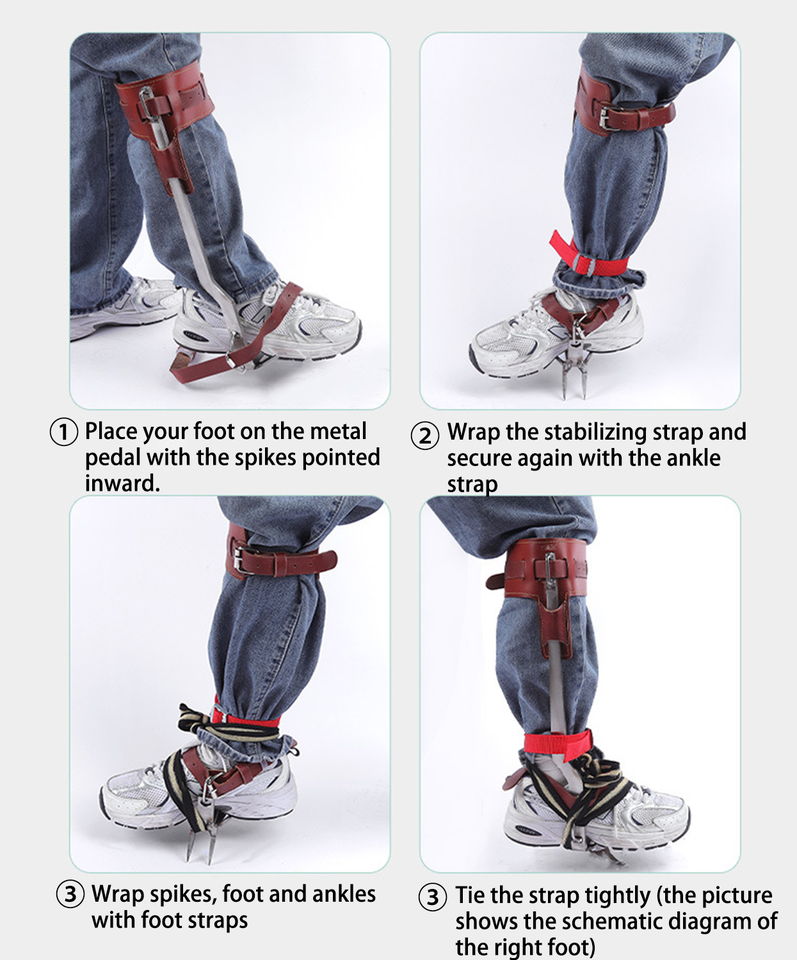 ① Place your foot on the metal pedal with the spikes pointed inward.

② Wrap the stabilizing strap and secure again with the ankle strap

③ Wrap spikes, foot and ankles with foot straps

③ Tie the strap tightly (the picture shows the schematic diagram of the right foot)