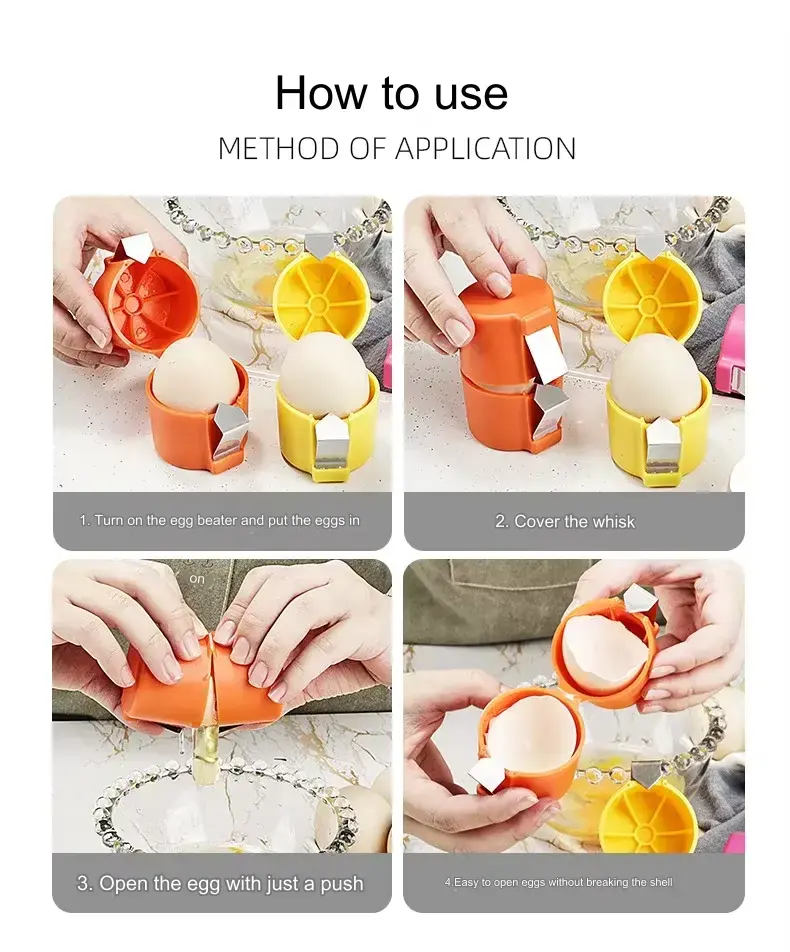 How to use

METHOD OF APPLICATION

1. Turn on the egg beater and put the eggs in

2. Cover the whisk

on

3. Open the egg with just a push

4.Easy to open eggs without breaking the shell