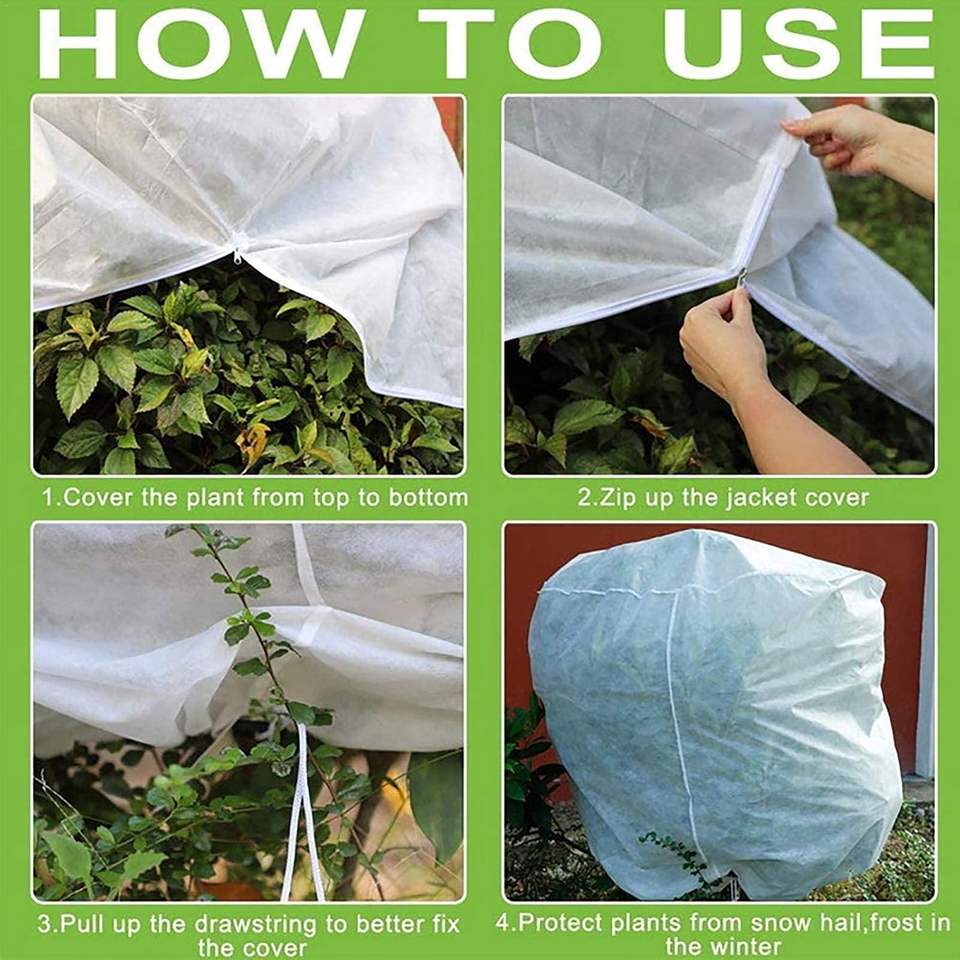 HOW TO USE

1.Cover the plant from top to bottom

2.Zip up the jacket cover

3.Pull up the drawstring to better fix the cover

4.Protect plants from snow hail,frost in the winter