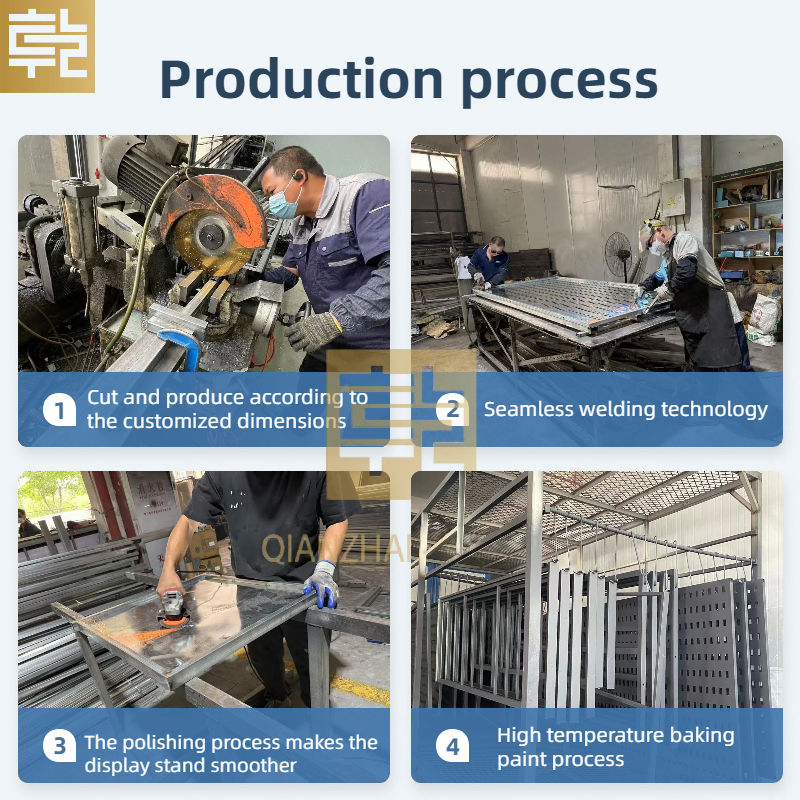 Production process

1 Cut and produce according to the customized dimensions

2 Seamless welding technology

QIANZHAO

3 The polishing process makes the display stand smoother

4 High temperature baking paint process