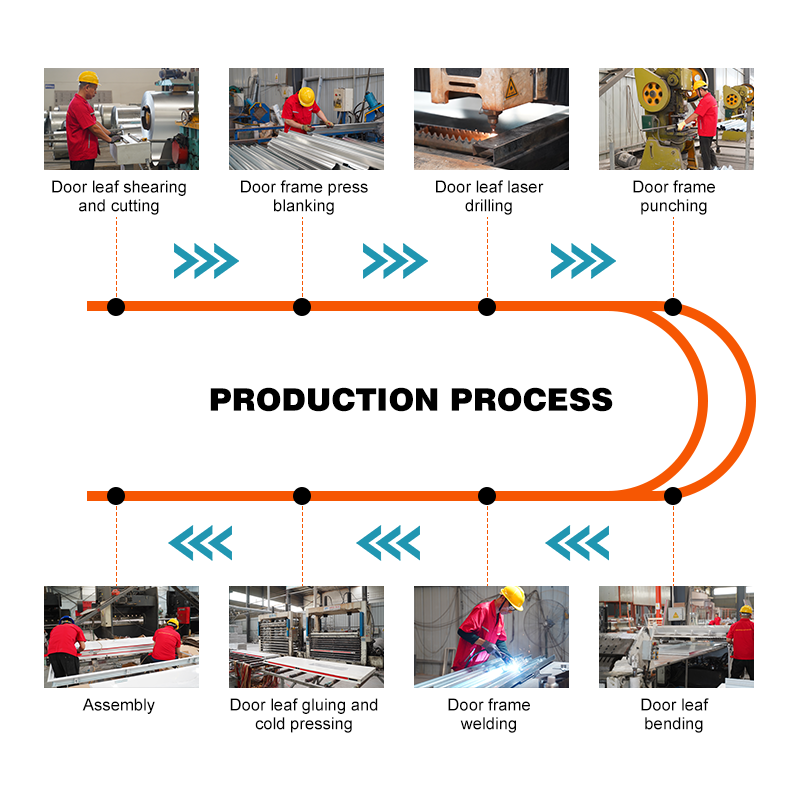 Door leaf shearing and cutting

Door frame press blanking

Door leaf laser drilling

Door frame punching

PRODUCTION PROCESS

Assembly

Door leaf gluing and cold pressing

Door frame welding

Door leaf bending