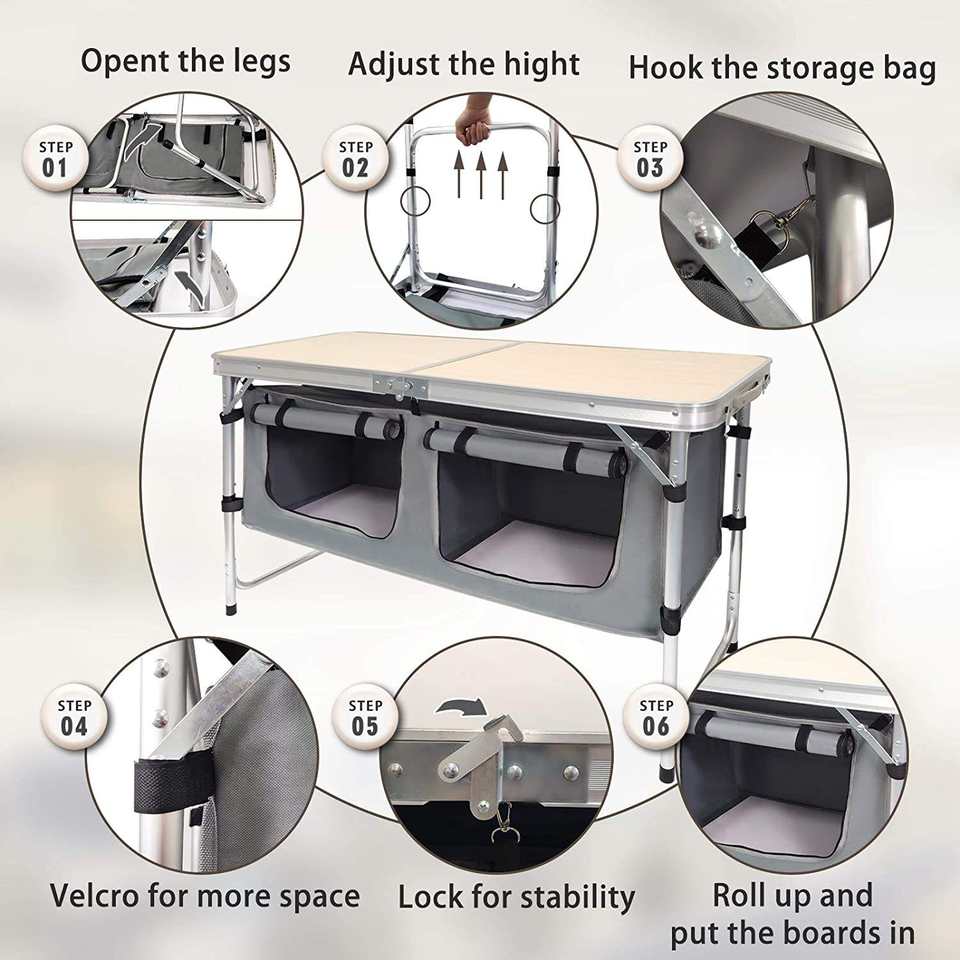 Opent the legs

STEP 01

Adjust the hight

STEP 02

Hook the storage bag

STEP 03

STEP 04

Velcro for more space

STEP 05

Lock for stability

STEP 06

Roll up and put the boards in