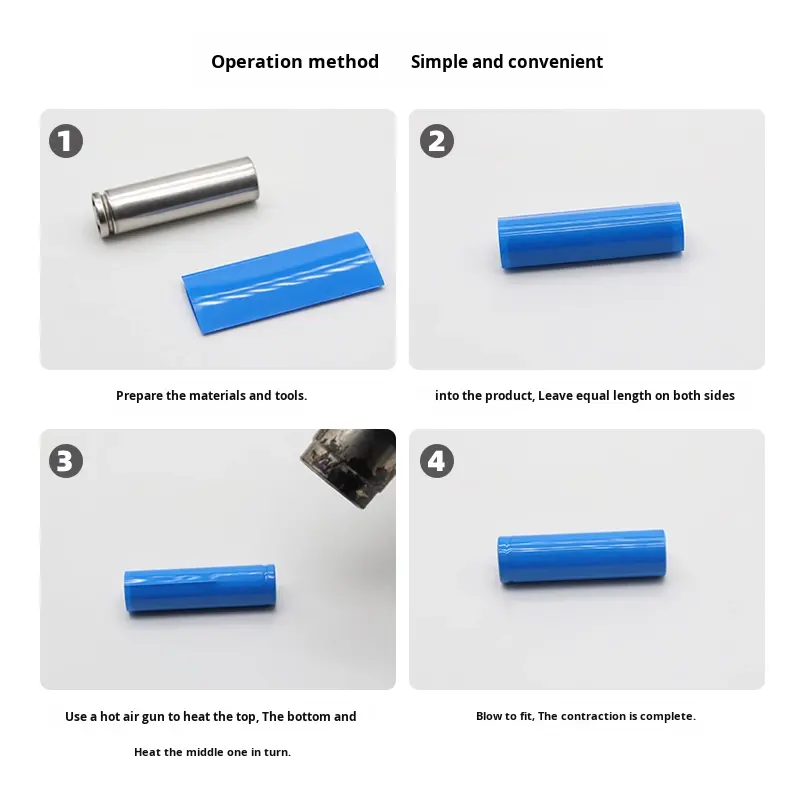 Operation method Simple and convenient

1

Prepare the materials and tools.

2

into the product, Leave equal length on both sides

3

Use a hot air gun to heat the top, The bottom and

Heat the middle one in turn.

4

Blow to fit, The contraction is complete.