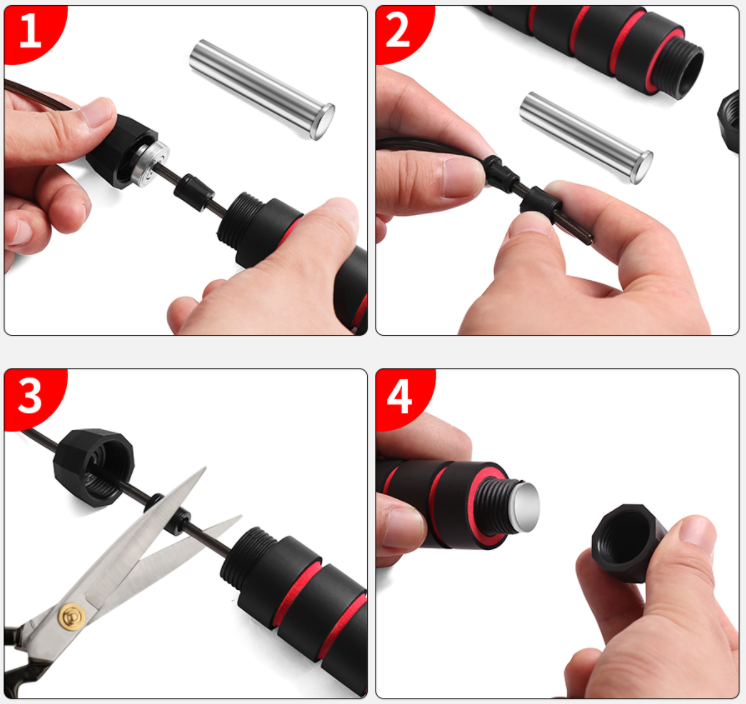 1

2

3

4