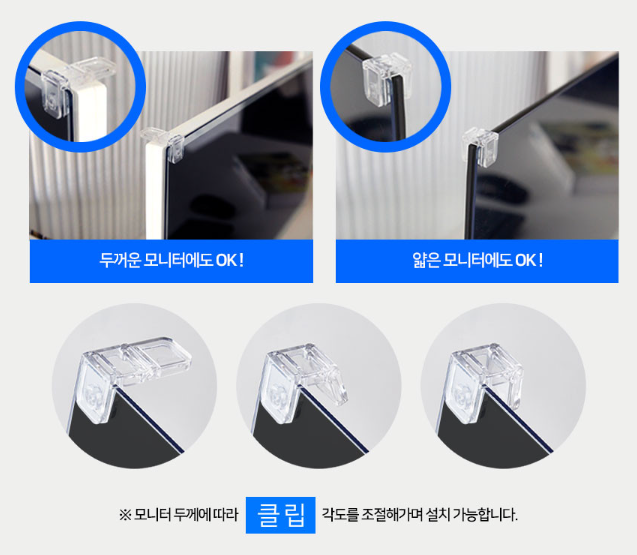 두꺼운 모니터에도 OK !

얇은 모니터에도 OK !

※ 모니터 두께에 따라 클립 각도를 조절해가며 설치 가능합니다.