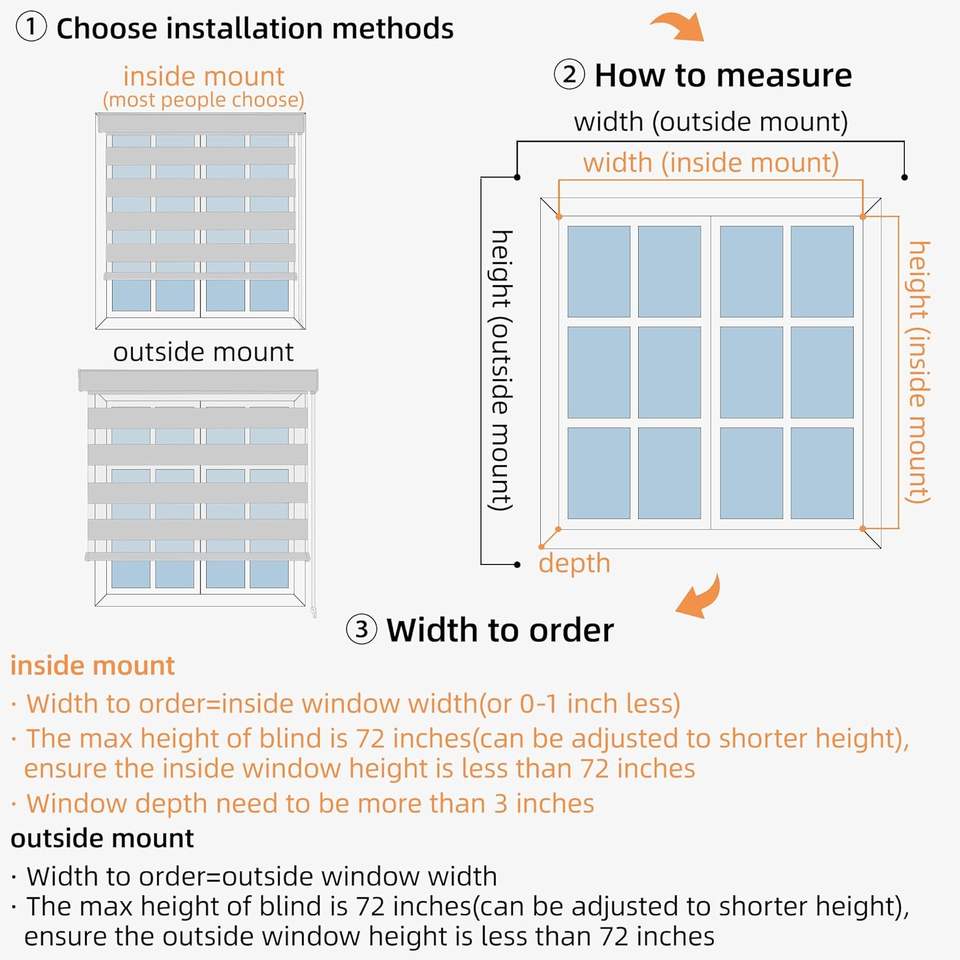 ① Choose installation methods

inside mount
(most people choose)

outside mount

② How to measure

width (outside mount)

width (inside mount)

height (outside mount)

height (inside mount)

depth

③ Width to order

inside mount

· Width to order=inside window width(or 0-1 inch less)

· The max height of blind is 72 inches(can be adjusted to shorter height), ensure the inside window height is less than 72 inches

· Window depth need to be more than 3 inches

outside mount

· Width to order=outside window width

· The max height of blind is 72 inches(can be adjusted to shorter height), ensure the outside window height is less than 72 inches