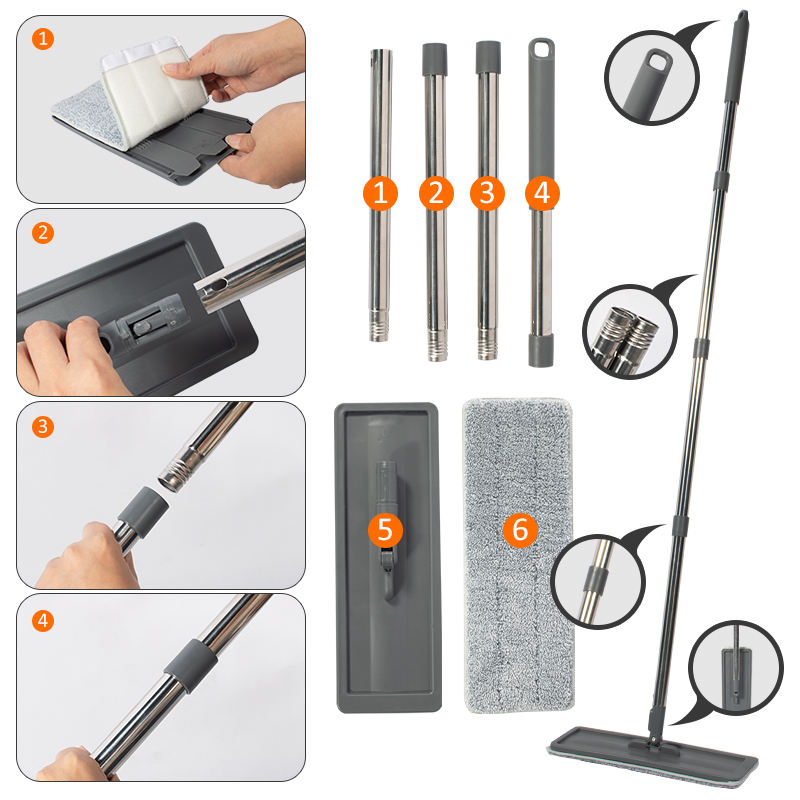 1
2
3
4
1
2
3
4
5
6