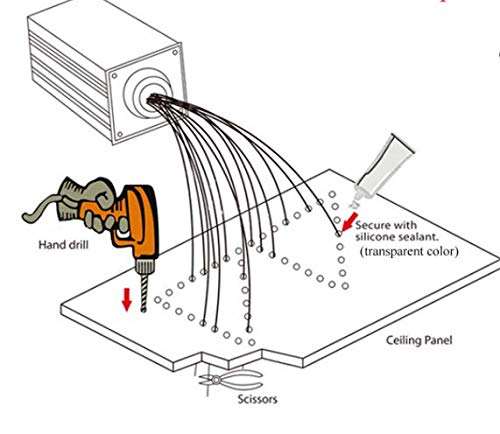 Hand drill

Secure with silicone sealant. (transparent color)

Ceiling Panel

Scissors