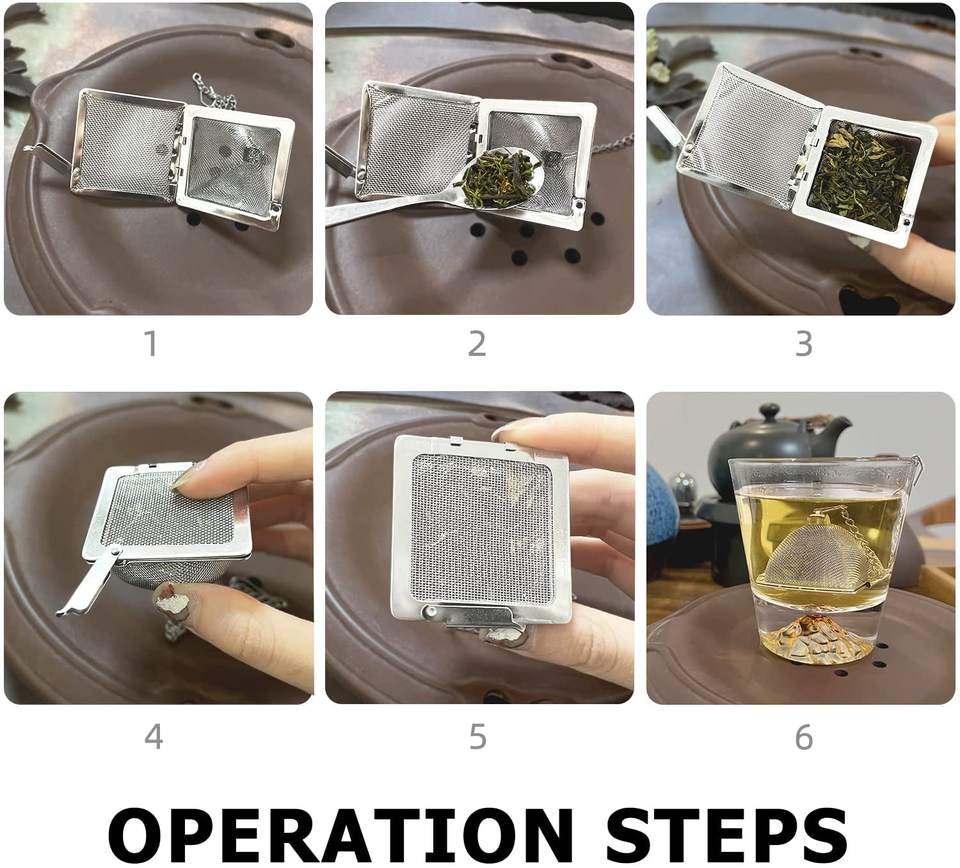 1

2

3

4

5

6

OPERATION STEPS