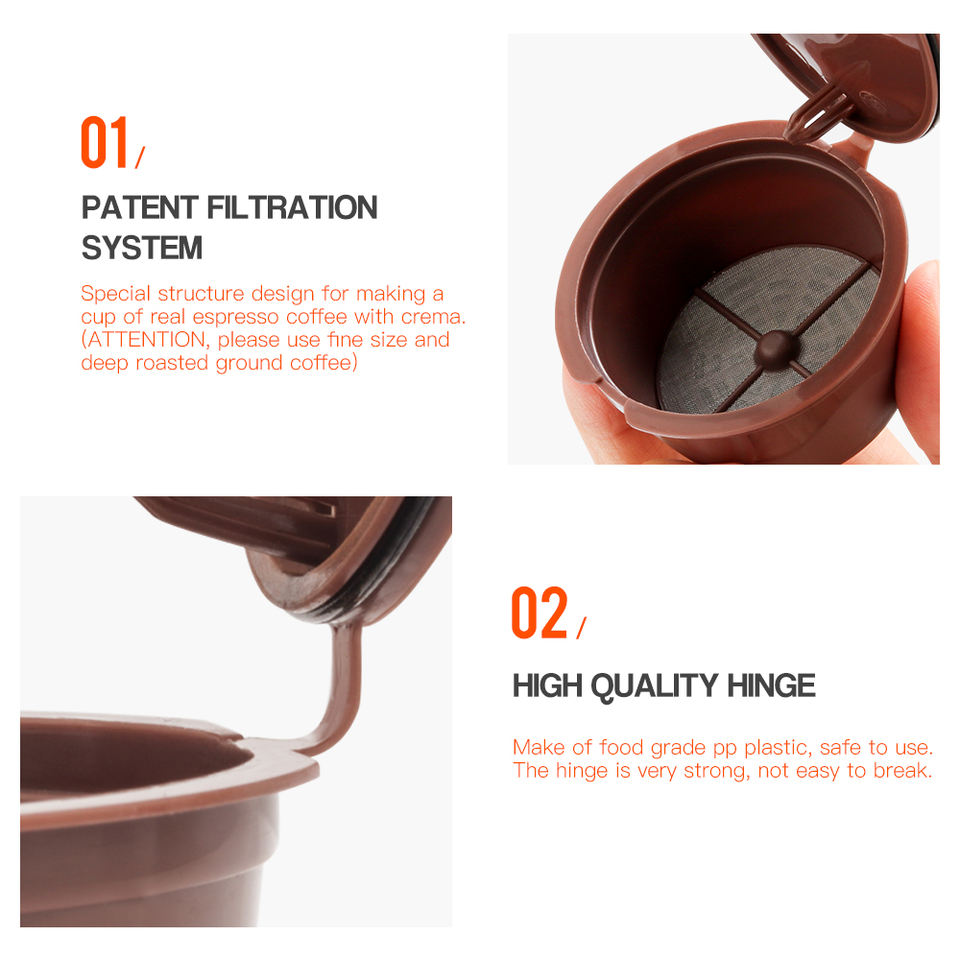 01/

PATENT FILTRATION SYSTEM

Special structure design for making a cup of real espresso coffee with crema. (ATTENTION, please use fine size and deep roasted ground coffee)

02/

HIGH QUALITY HINGE

Make of food grade pp plastic, safe to use. The hinge is very strong, not easy to break.