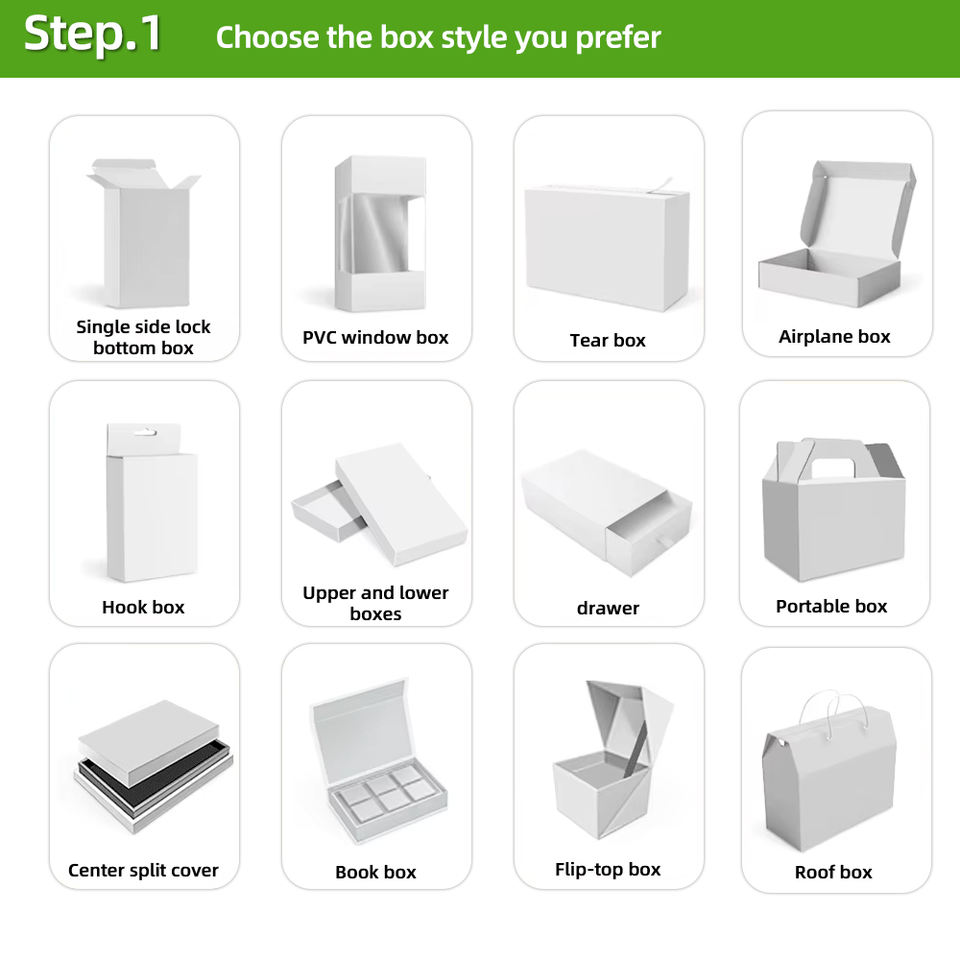 Step.1 Choose the box style you prefer

Single side lock bottom box

PVC window box

Tear box

Airplane box

Hook box

Upper and lower boxes

drawer

Portable box

Center split cover

Book box

Flip-top box

Roof box