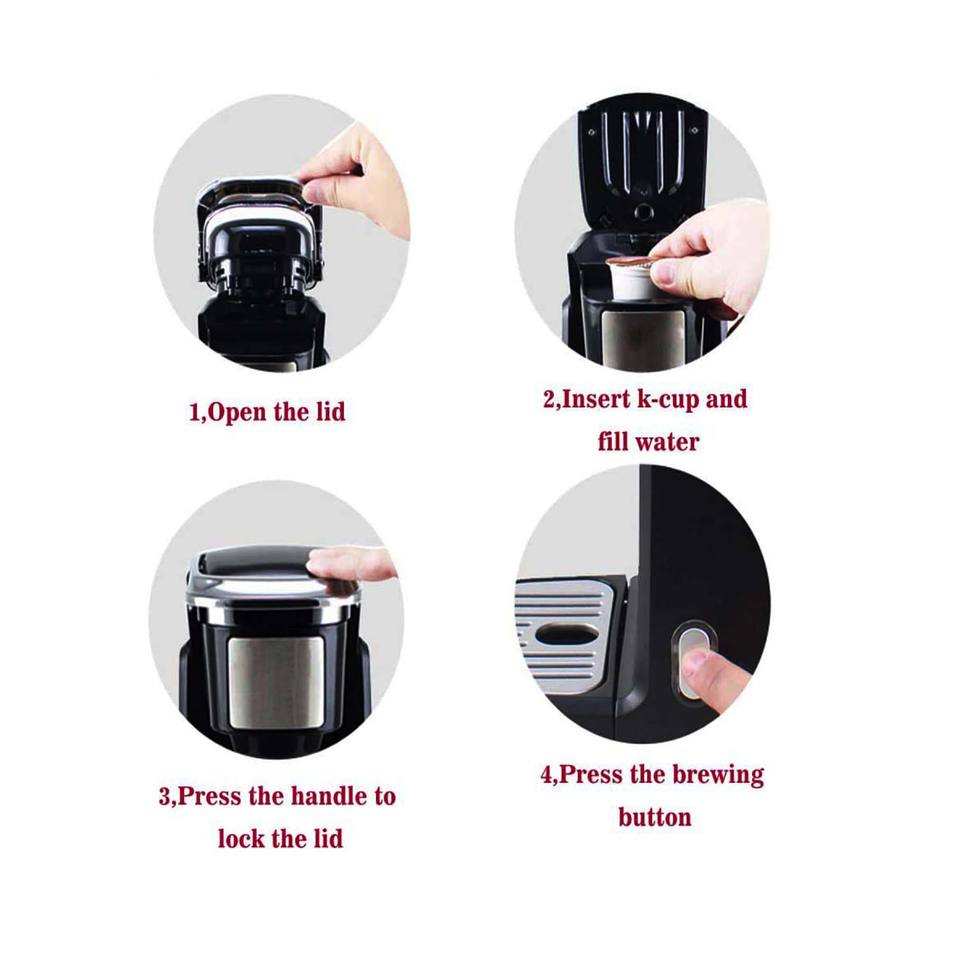 1,Open the lid

2,Insert k-cup and fill water

3,Press the handle to lock the lid

4,Press the brewing button