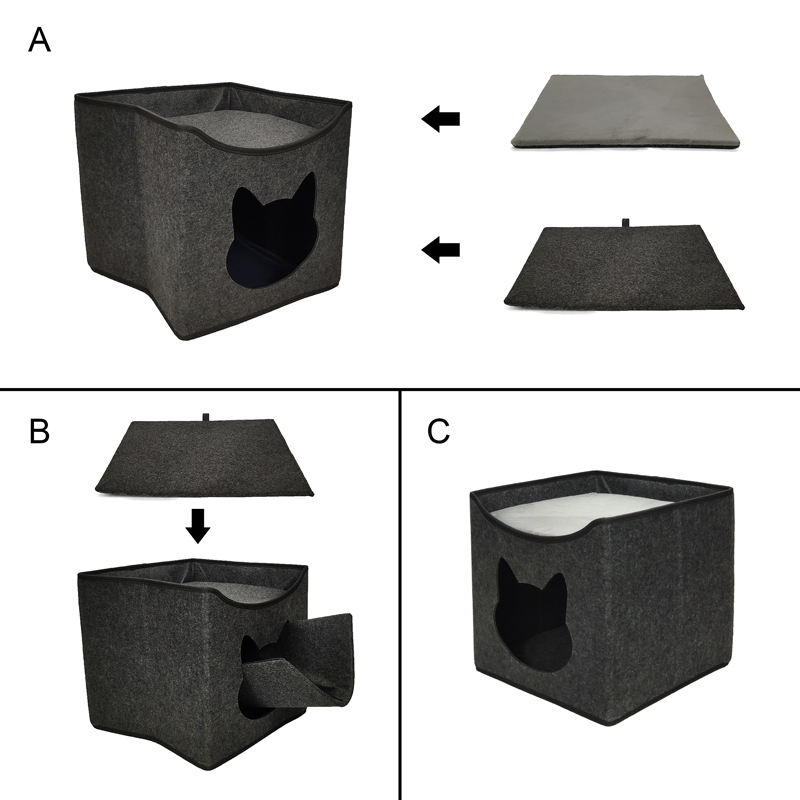 A

B

C