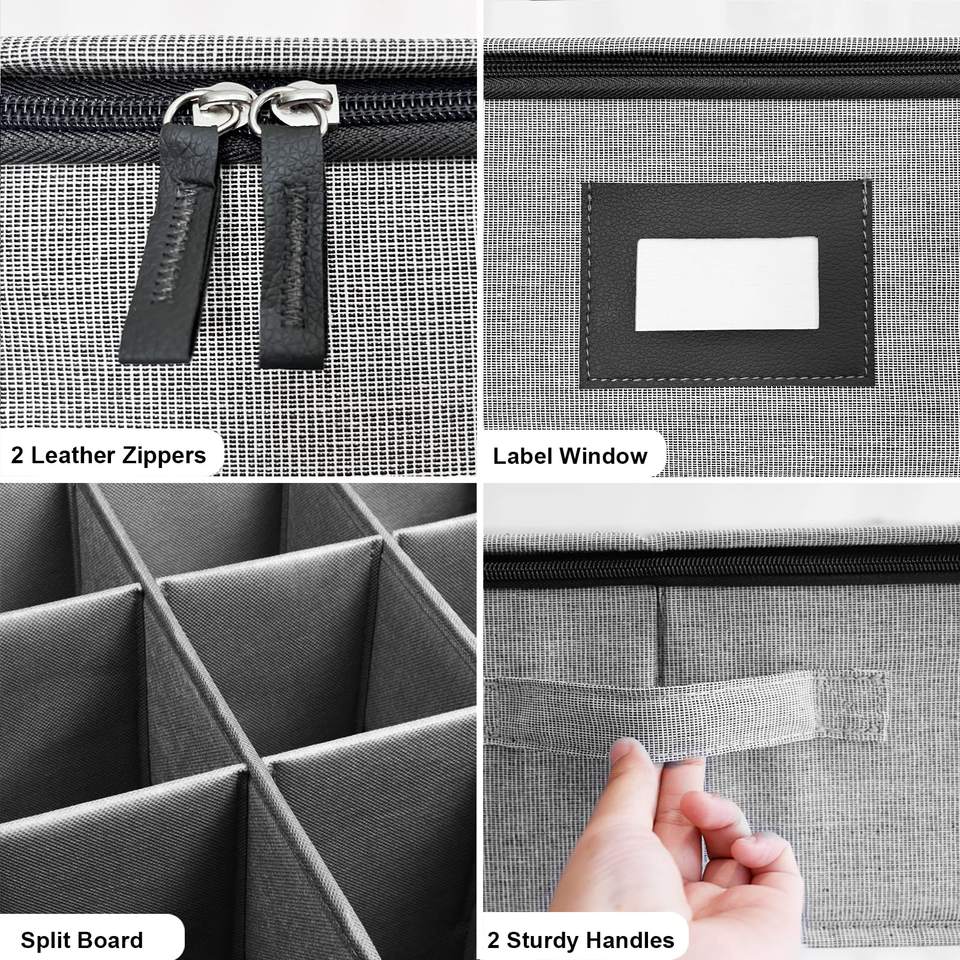 2 Leather Zippers

Label Window

Split Board

2 Sturdy Handles