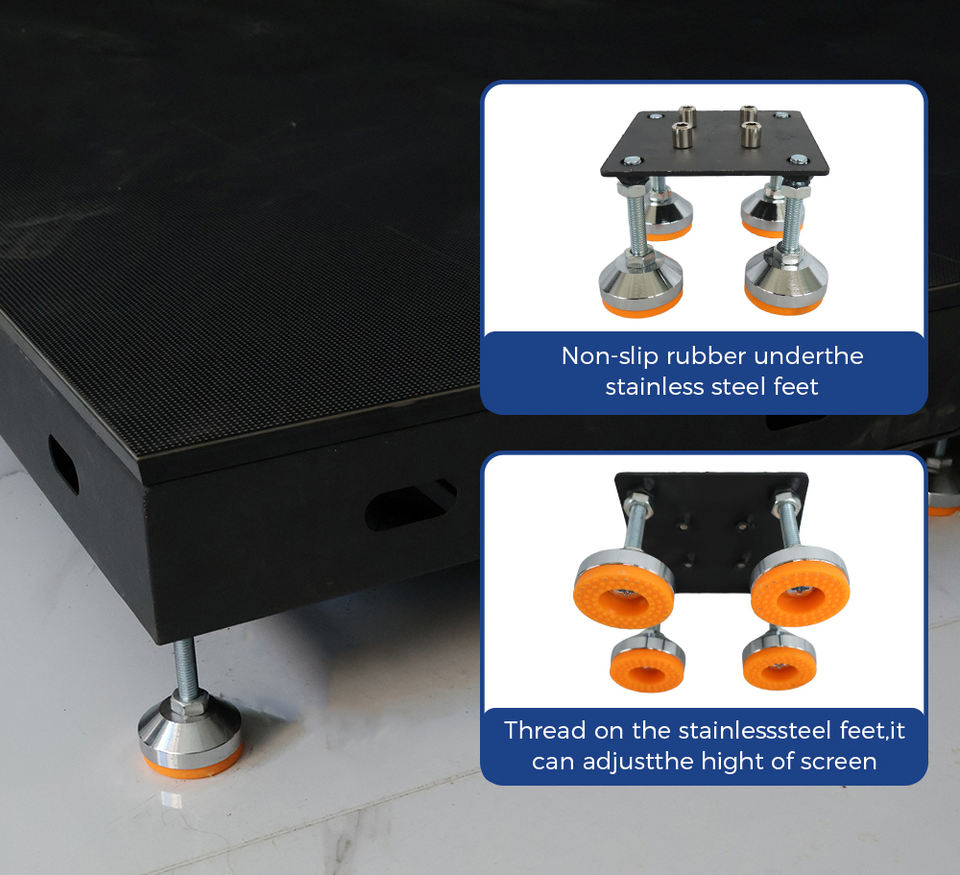 Non-slip rubber underthe stainless steel feet

Thread on the stainlesssteel feet,it can adjustthe hight of screen