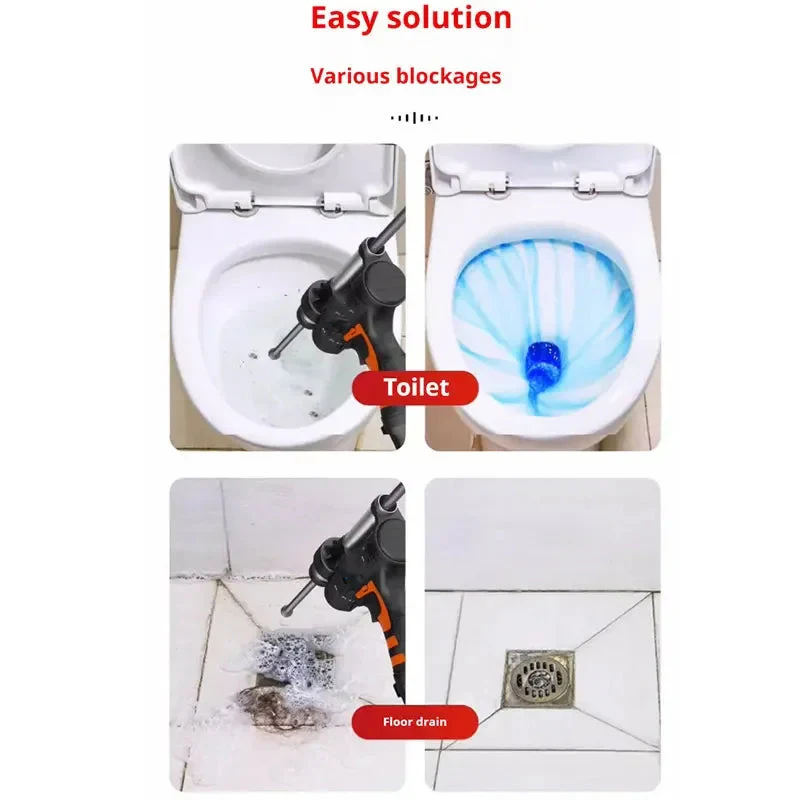 Easy solution

Various blockages

Toilet

Floor drain