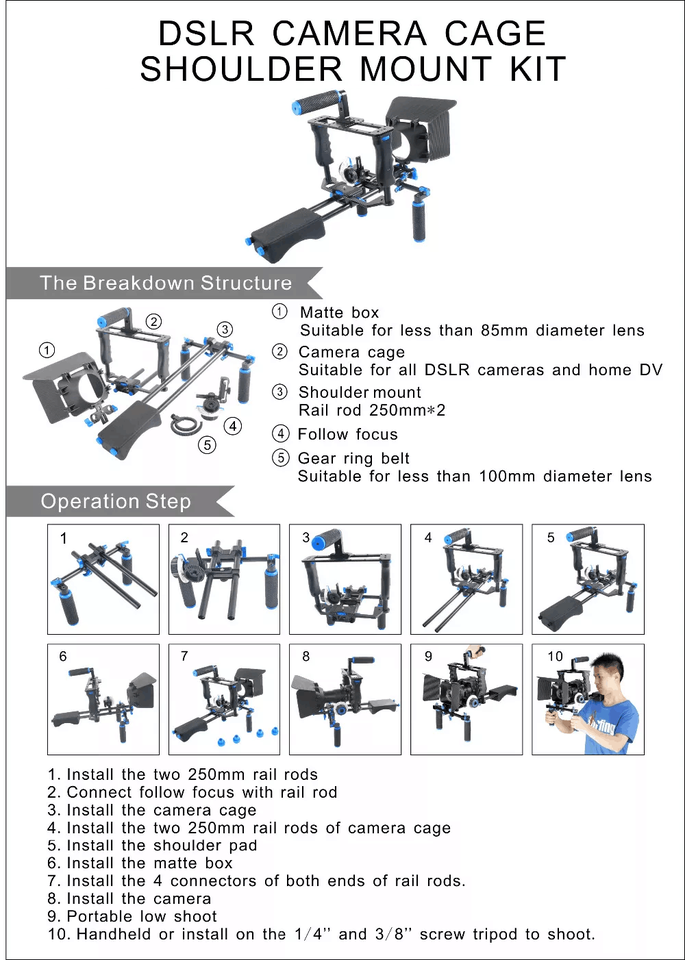 DSLR CAMERA CAGE
SHOULDER MOUNT KIT

The Breakdown Structure

① ② ③ ④ ⑤

① Matte box
Suitable for less than 85mm diameter lens

② Camera cage
Suitable for all DSLR cameras and home DV

③ Shoulder mount
Rail rod 250mm*2

④ Follow focus

⑤ Gear ring belt
Suitable for less than 100mm diameter lens

Operation Step

1 2 3 4 5

6 7 8 9 10

1. Install the two 250mm rail rods
2. Connect follow focus with rail rod
3. Install the camera cage
4. Install the two 250mm rail rods of camera cage
5. Install the shoulder pad
6. Install the matte box
7. Install the 4 connectors of both ends of rail rods.
8. Install the camera
9. Portable low shoot
10. Handheld or install on the 1/4'' and 3/8'' screw tripod to shoot.