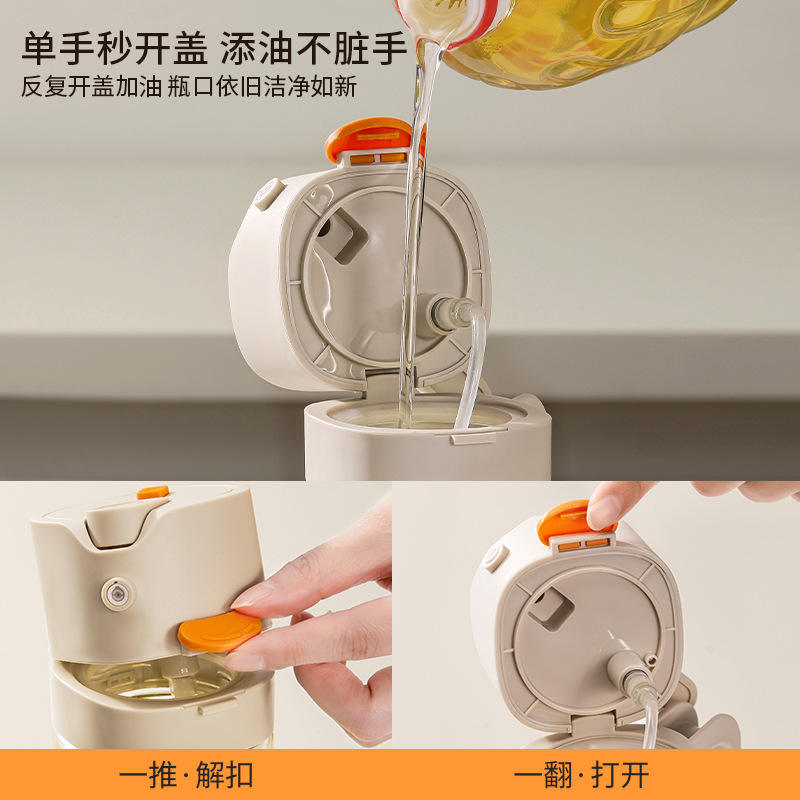 单手秒开盖 添油不脏手
反复开盖加油 瓶口依旧洁净如新

一推·解扣

一翻·打开