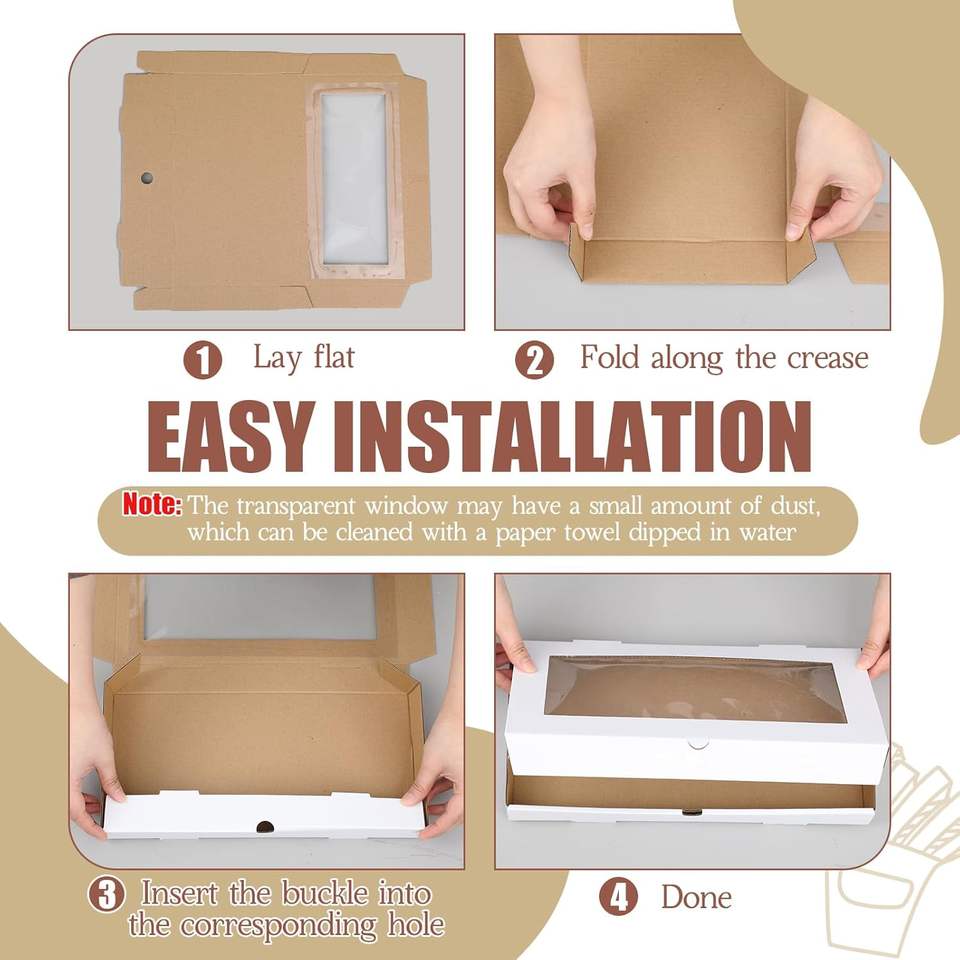 1 Lay flat

2 Fold along the crease

EASY INSTALLATION

Note: The transparent window may have a small amount of dust, which can be cleaned with a paper towel dipped in water

3 Insert the buckle into the corresponding hole

4 Done