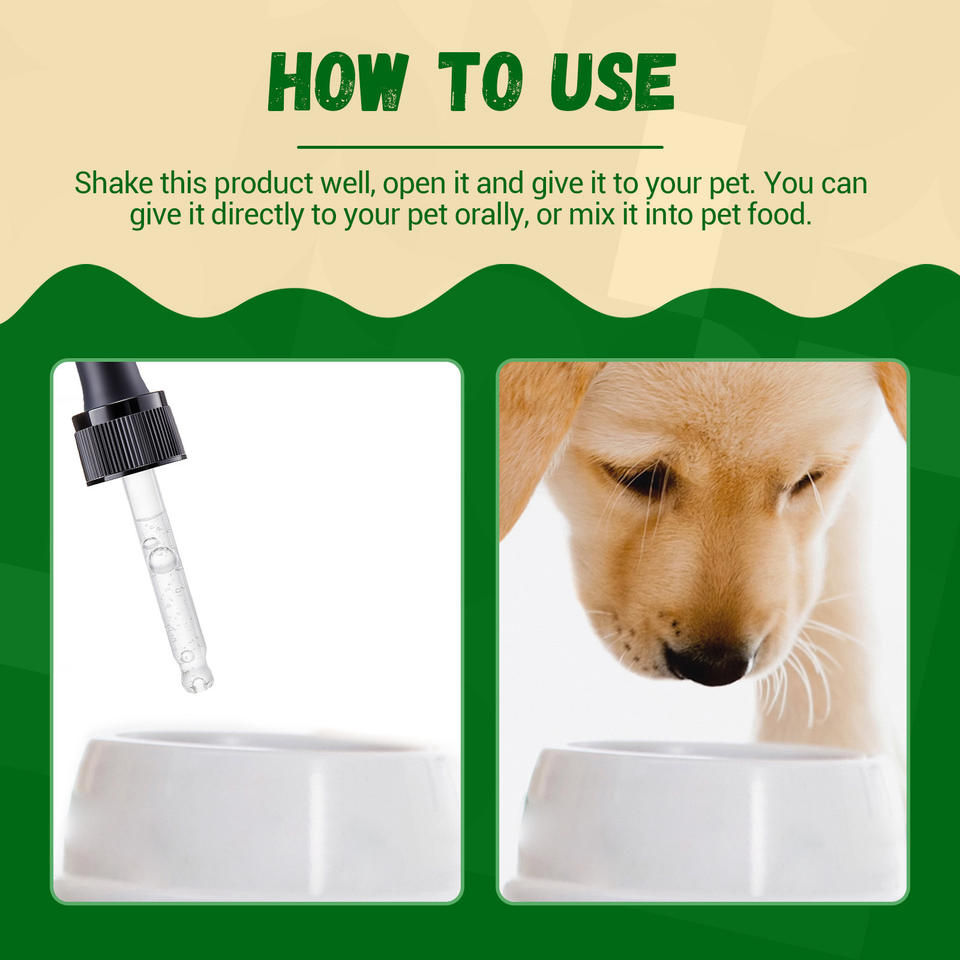 HOW TO USE

Shake this product well, open it and give it to your pet. You can give it directly to your pet orally, or mix it into pet food.