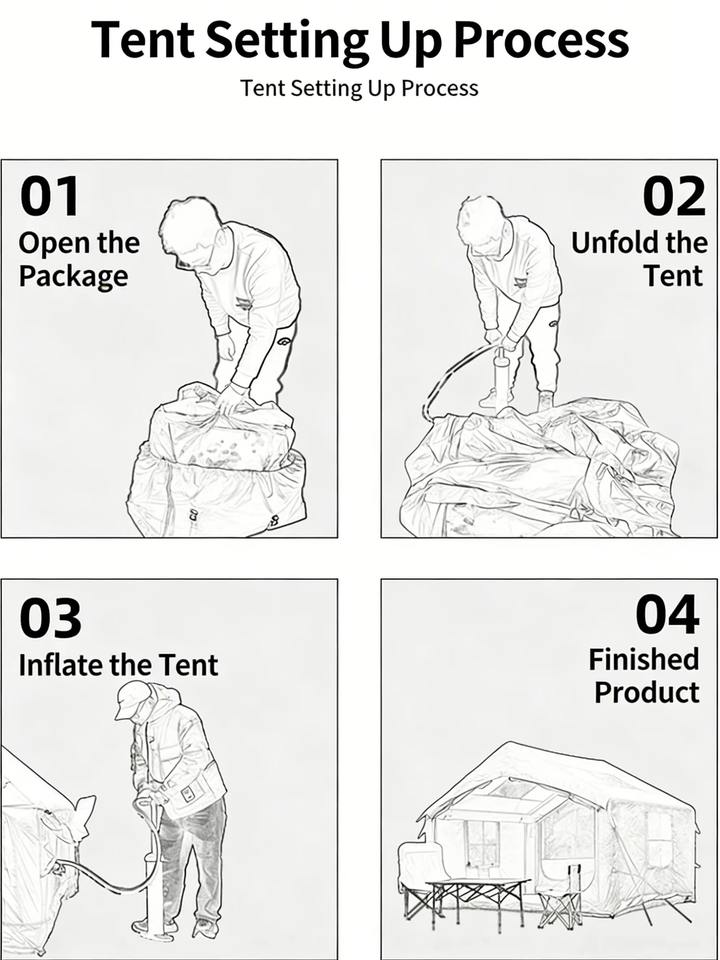 Tent Setting Up Process

Tent Setting Up Process

01
Open the Package

02
Unfold the Tent

03
Inflate the Tent

04
Finished Product