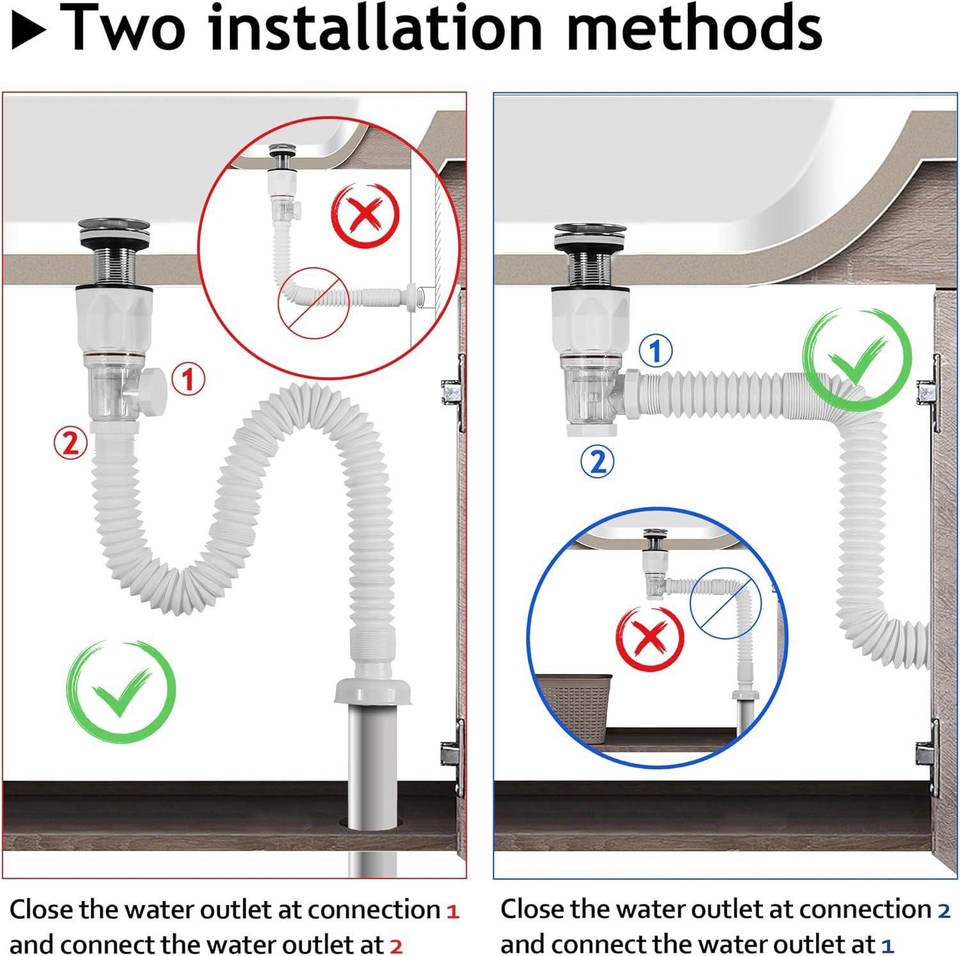 ▶ Two installation methods

①
②

Close the water outlet at connection 1 and connect the water outlet at 2

①
②

Close the water outlet at connection 2 and connect the water outlet at 1