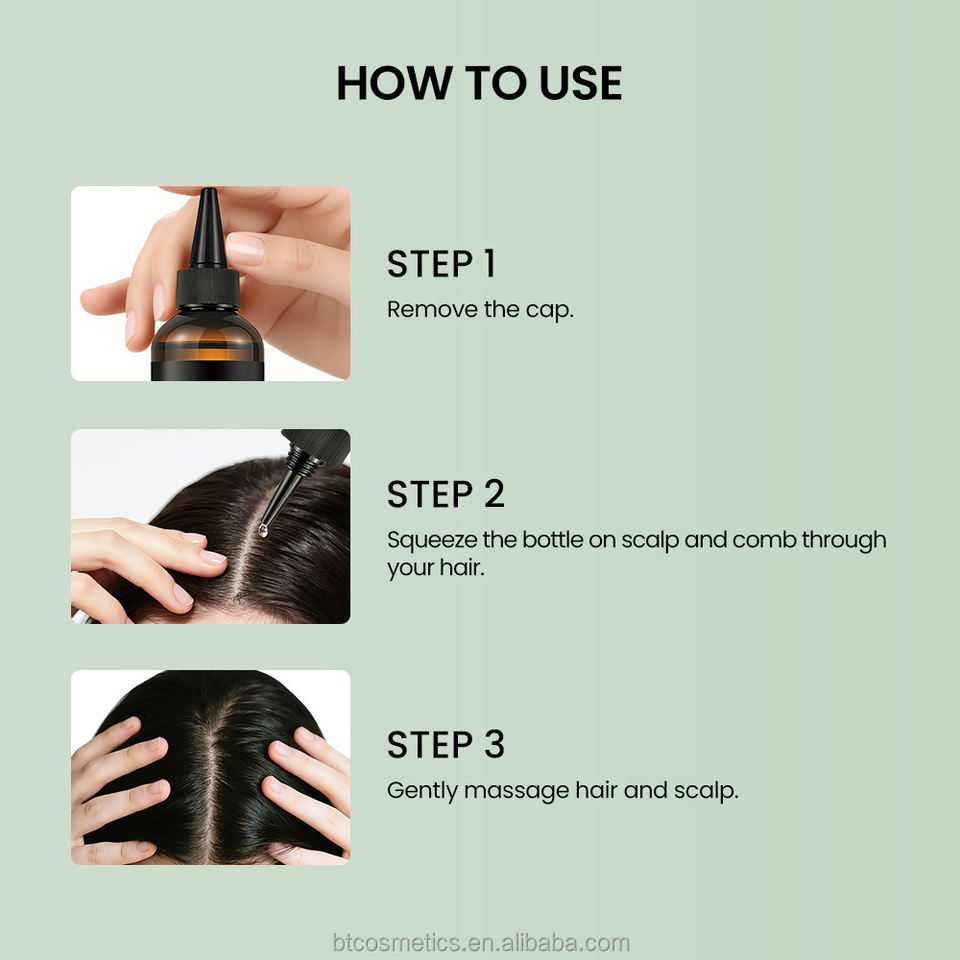 HOW TO USE

STEP 1
Remove the cap.

STEP 2
Squeeze the bottle on scalp and comb through your hair.

STEP 3
Gently massage hair and scalp.

btcosmetics.en.alibaba.com