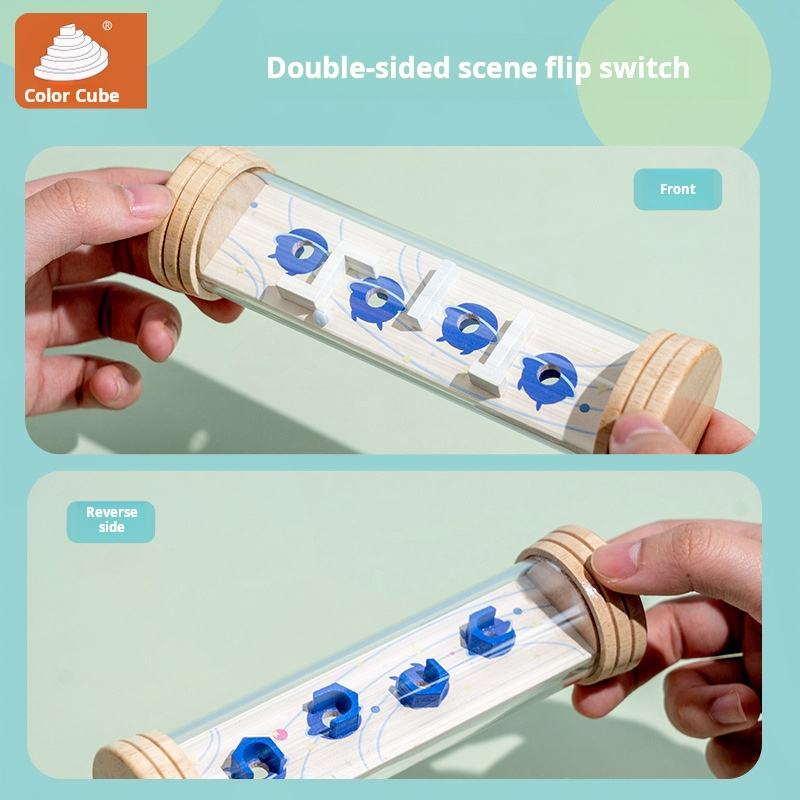 ®
Color Cube

Double-sided scene flip switch

Front

Reverse side