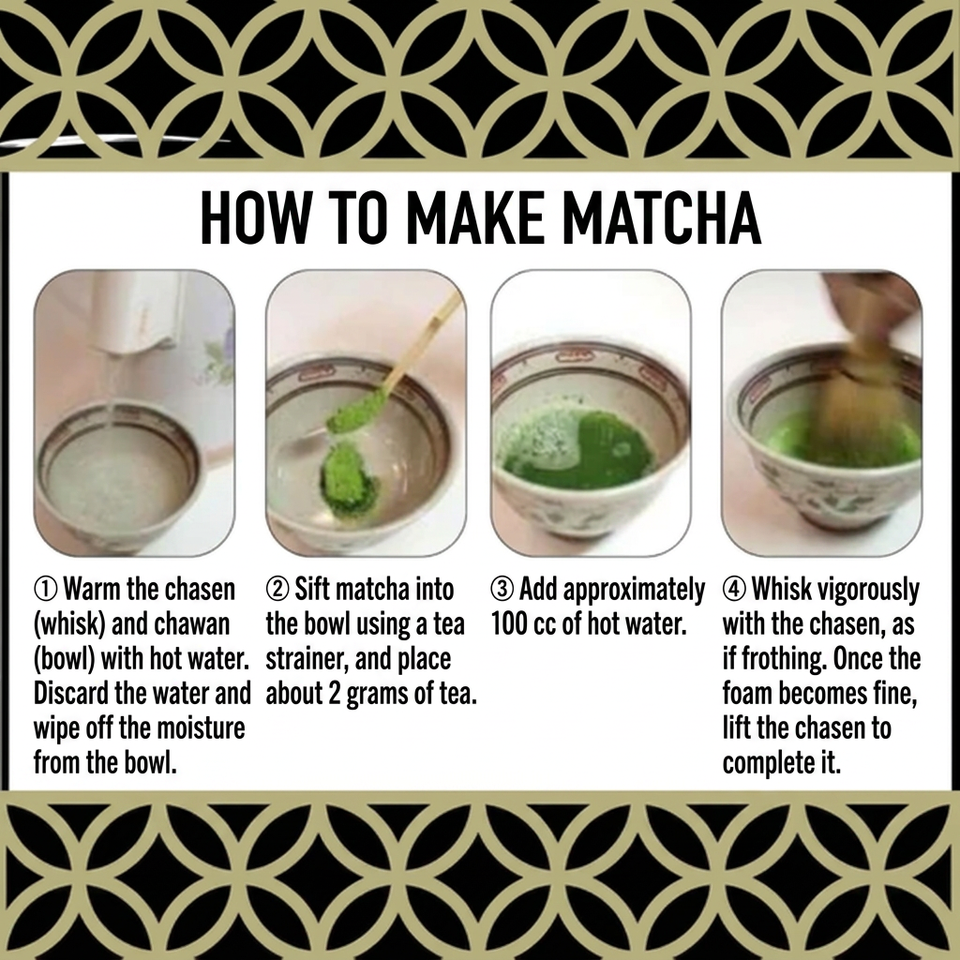 HOW TO MAKE MATCHA

① Warm the chasen (whisk) and chawan (bowl) with hot water. Discard the water and wipe off the moisture from the bowl.

② Sift matcha into the bowl using a tea strainer, and place about 2 grams of tea.

③ Add approximately 100 cc of hot water.

④ Whisk vigorously with the chasen, as if frothing. Once the foam becomes fine, lift the chasen to complete it.