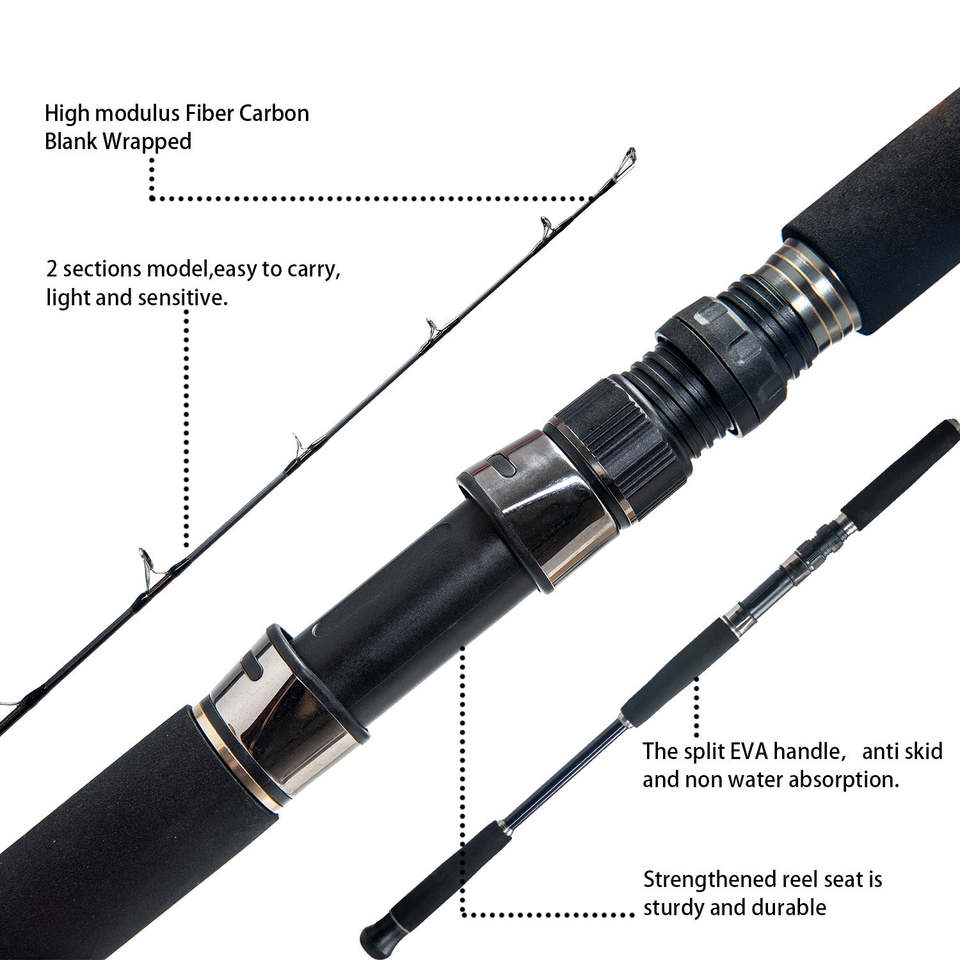 High modulus Fiber Carbon Blank Wrapped

2 sections model,easy to carry, light and sensitive.

The split EVA handle， anti skid and non water absorption.

Strengthened reel seat is sturdy and durable