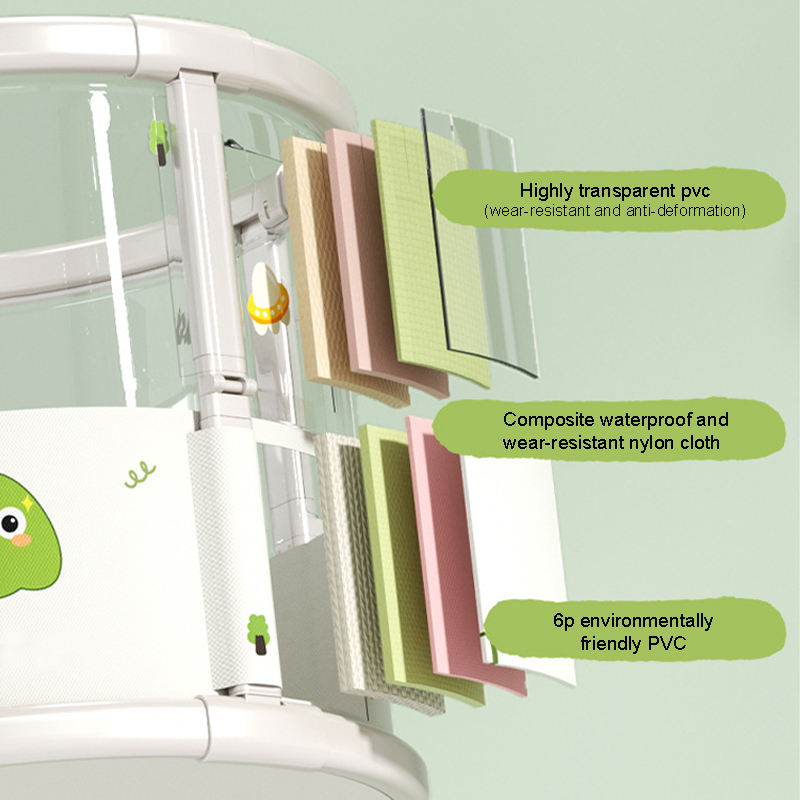 Highly transparent pvc
(wear-resistant and anti-deformation)

Composite waterproof and wear-resistant nylon cloth

6p environmentally friendly PVC