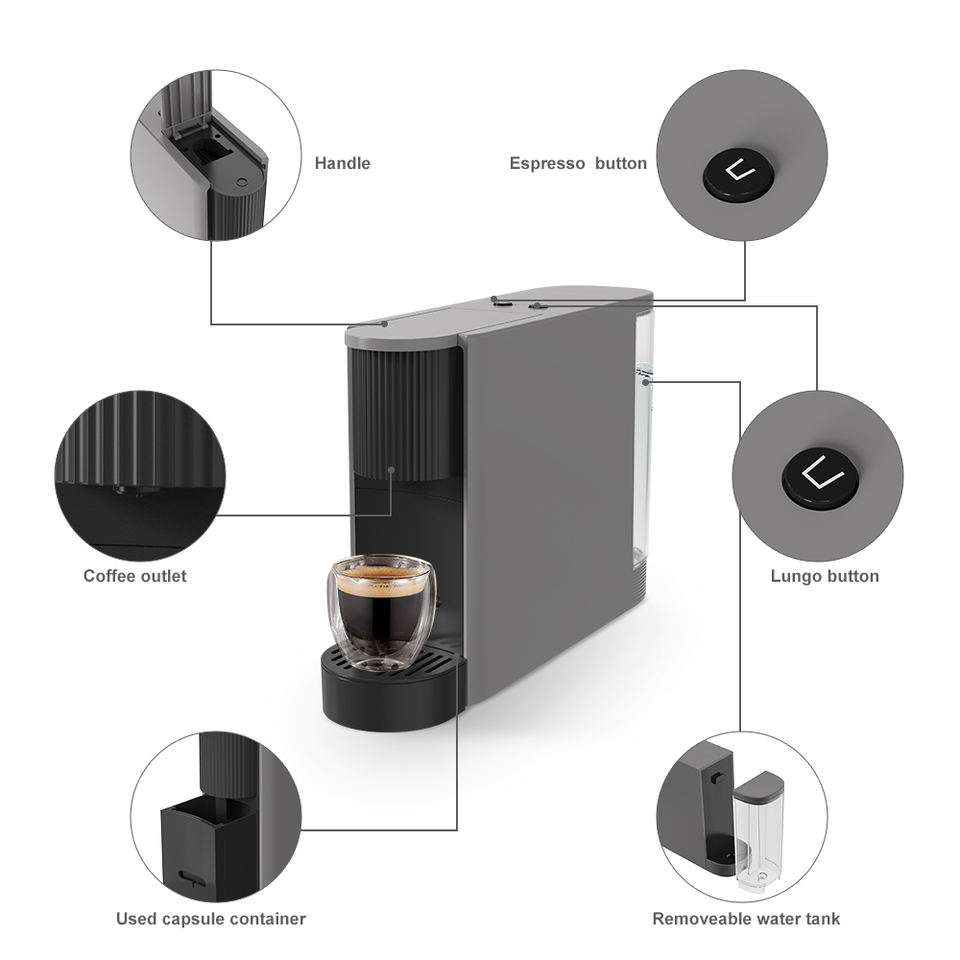 Handle

Espresso button

Coffee outlet

Lungo button

Used capsule container

Removeable water tank