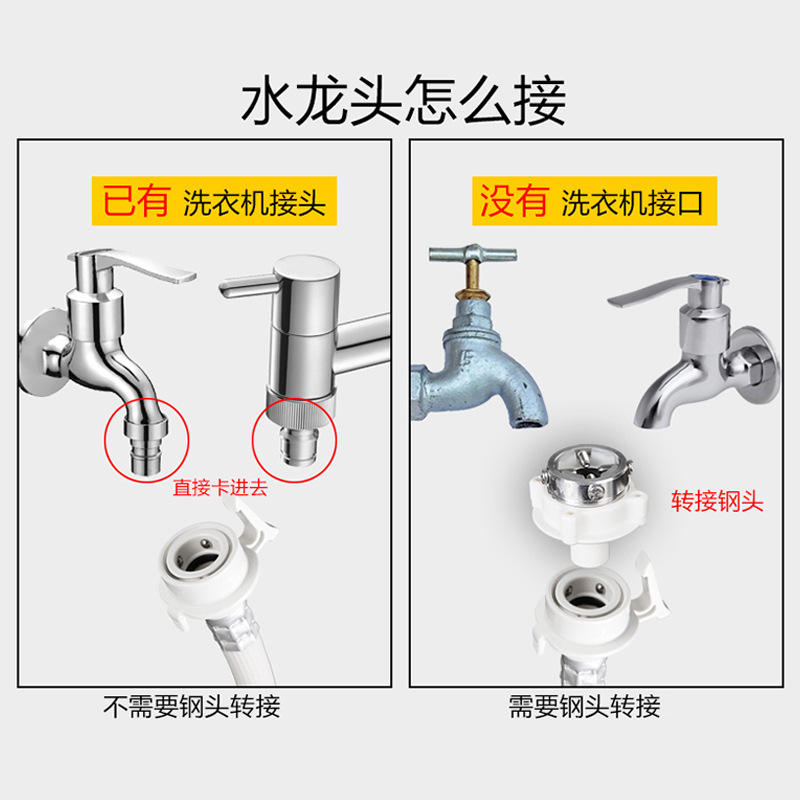 水龙头怎么接

已有 洗衣机接头

直接卡进去

不需要钢头转接

没有 洗衣机接口

转接钢头

需要钢头转接