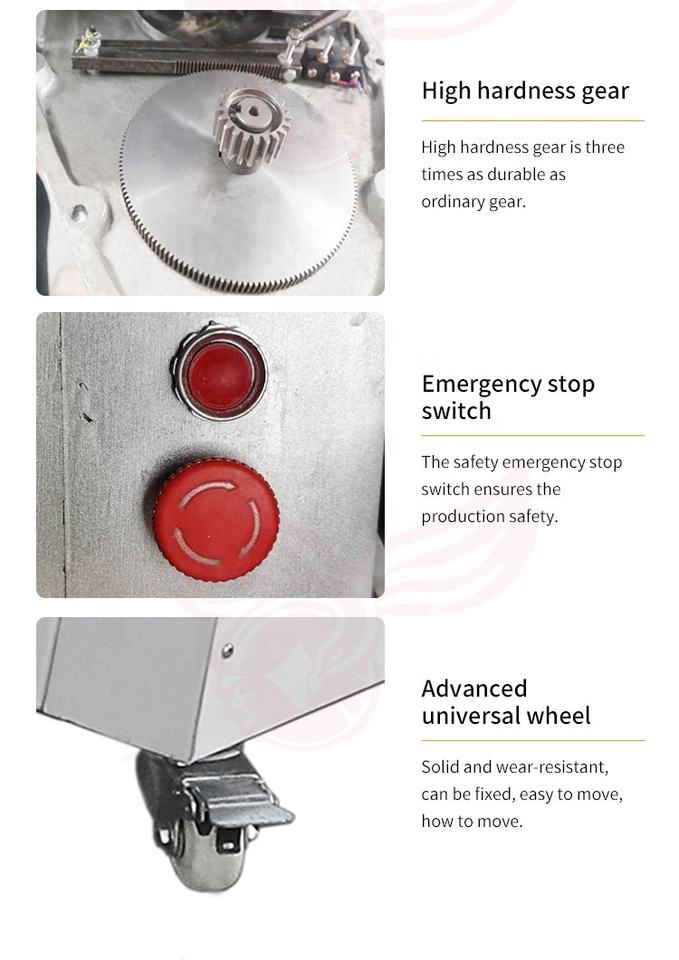 High hardness gear

High hardness gear is three times as durable as ordinary gear.

Emergency stop switch

The safety emergency stop switch ensures the production safety.

Advanced universal wheel

Solid and wear-resistant, can be fixed, easy to move, how to move.