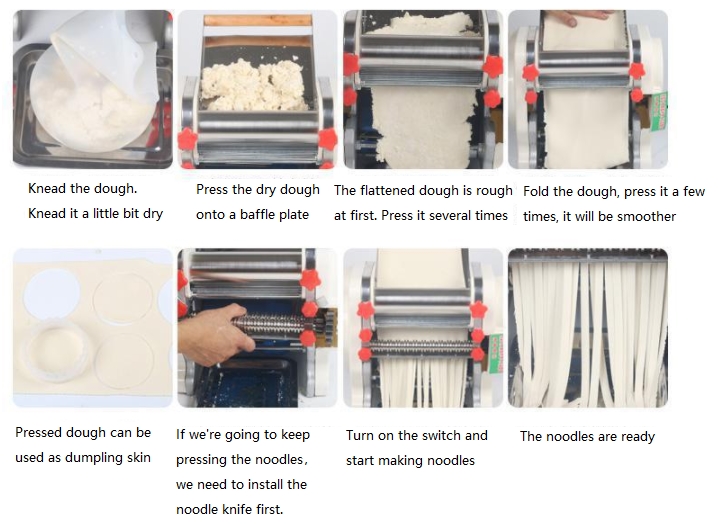 Knead the dough.
Knead it a little bit dry

Press the dry dough onto a baffle plate

The flattened dough is rough at first. Press it several times

Fold the dough, press it a few times, it will be smoother

Pressed dough can be used as dumpling skin

If we're going to keep pressing the noodles, we need to install the noodle knife first.

Turn on the switch and start making noodles

The noodles are ready