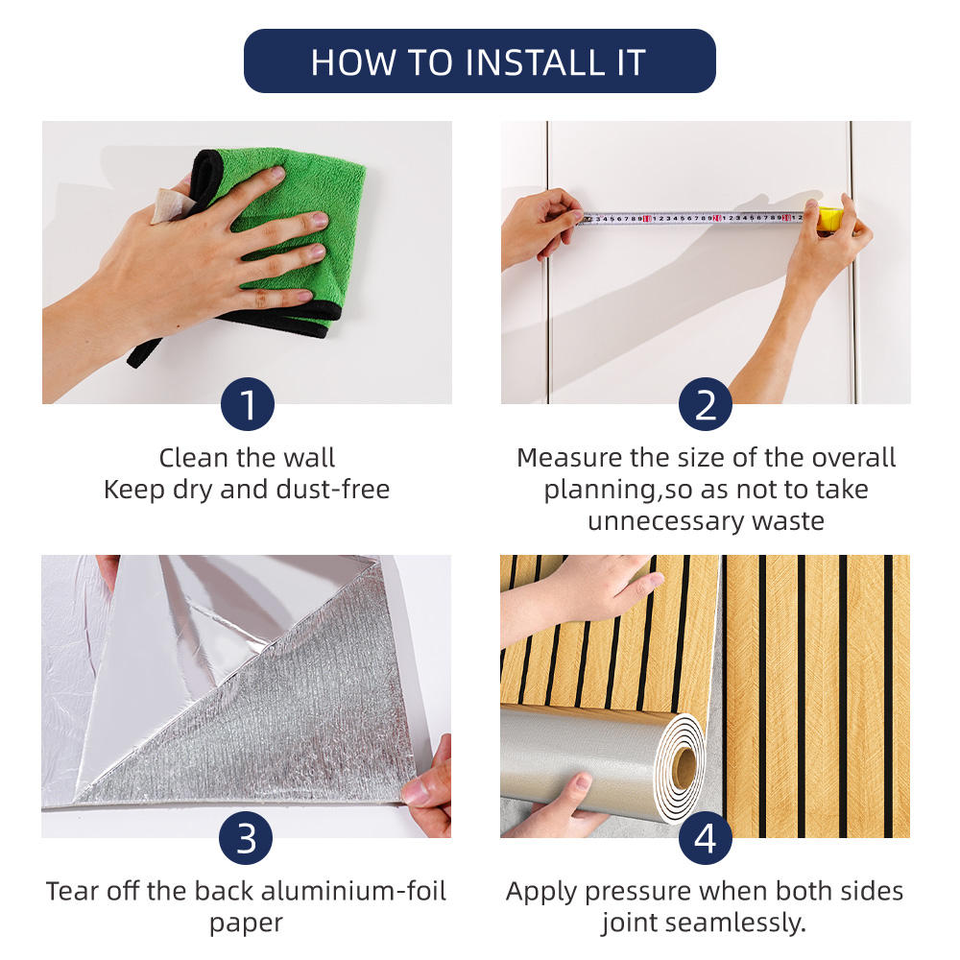 HOW TO INSTALL IT

1

Clean the wall
Keep dry and dust-free

2

Measure the size of the overall planning,so as not to take unnecessary waste

3

Tear off the back aluminium-foil paper

4

Apply pressure when both sides joint seamlessly.