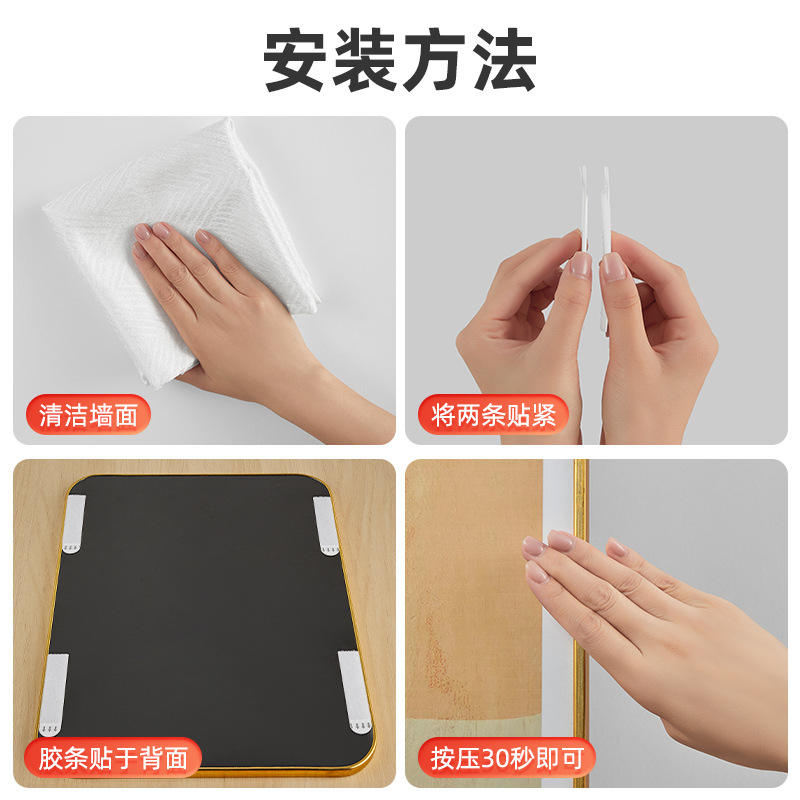 安装方法

清洁墙面

将两条贴紧

胶条贴于背面

按压30秒即可