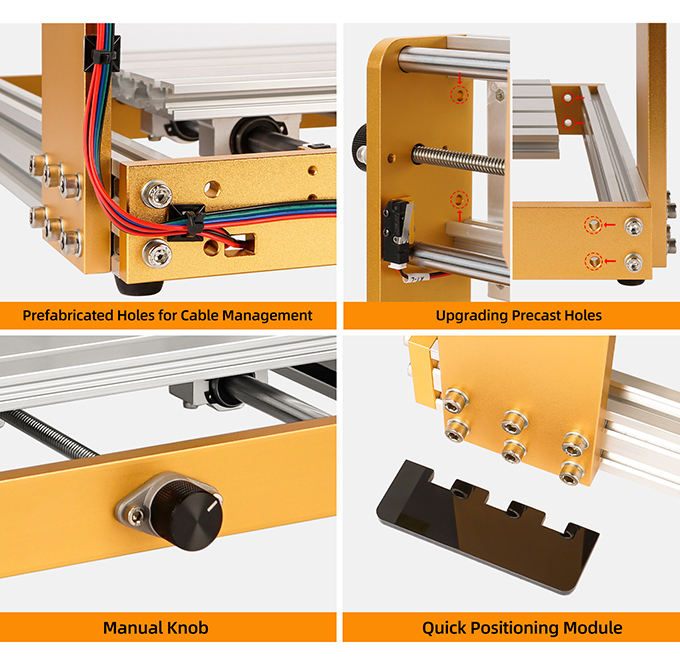 Prefabricated Holes for Cable Management

Upgrading Precast Holes

Manual Knob

Quick Positioning Module