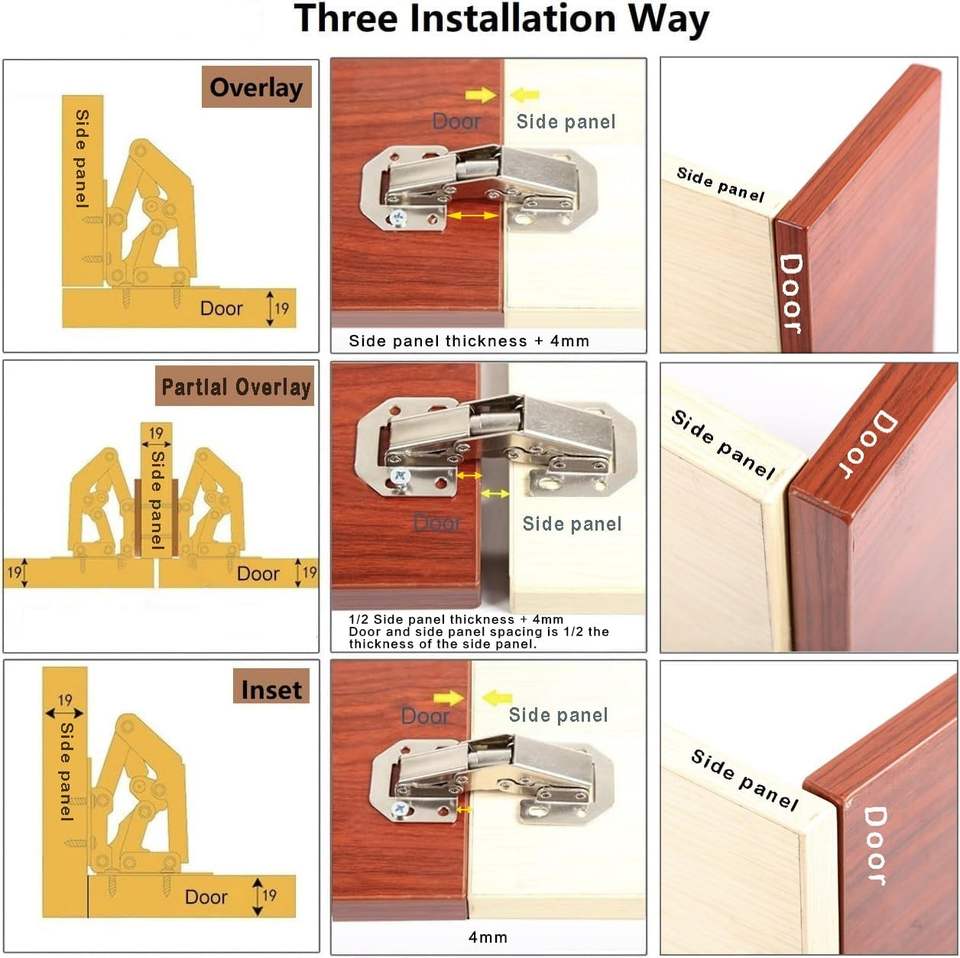 Three Installation Way

Overlay

Side panel

Door 19

Door Side panel

Side panel thickness + 4mm

Side panel

Door

Partial Overlay

19

Side panel

19

Door 19

Door

Side panel

1/2 Side panel thickness + 4mm
Door and side panel spacing is 1/2 the thickness of the side panel.

Side panel

Door

Inset

19

Side panel

Door 19

Door Side panel

4mm

Side panel

Door